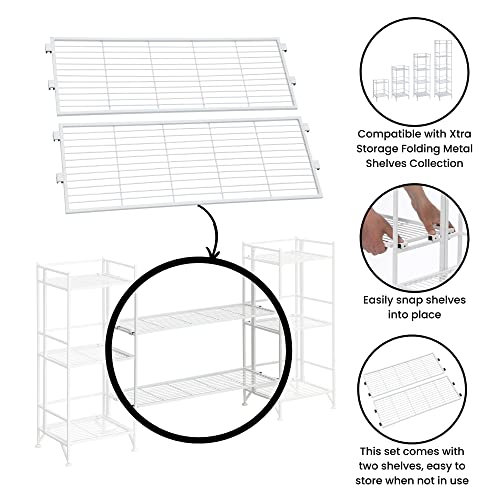 Compatible with Xtra Storage Folding Metal Shelves Collection

Easily snap shelves into place

This set comes with two shelves, easy to store when not in use