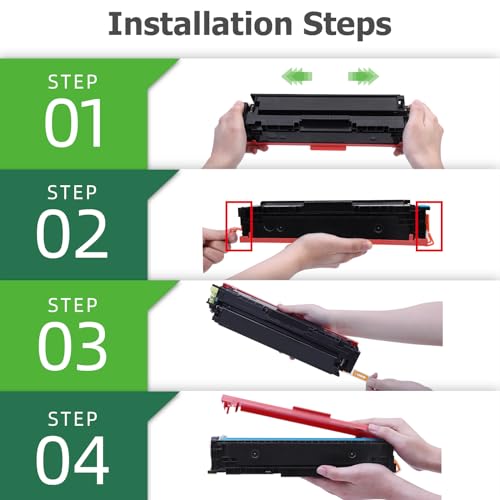 Installation Steps

STEP
01

STEP
02

STEP
03

STEP
04