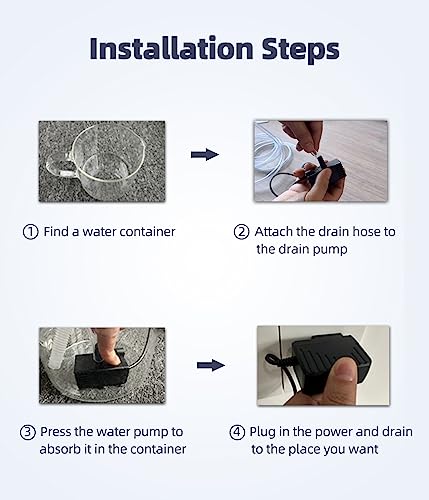 Installation Steps

① Find a water container

② Attach the drain hose to the drain pump

③ Press the water pump to absorb it in the container

④ Plug in the power and drain to the place you want