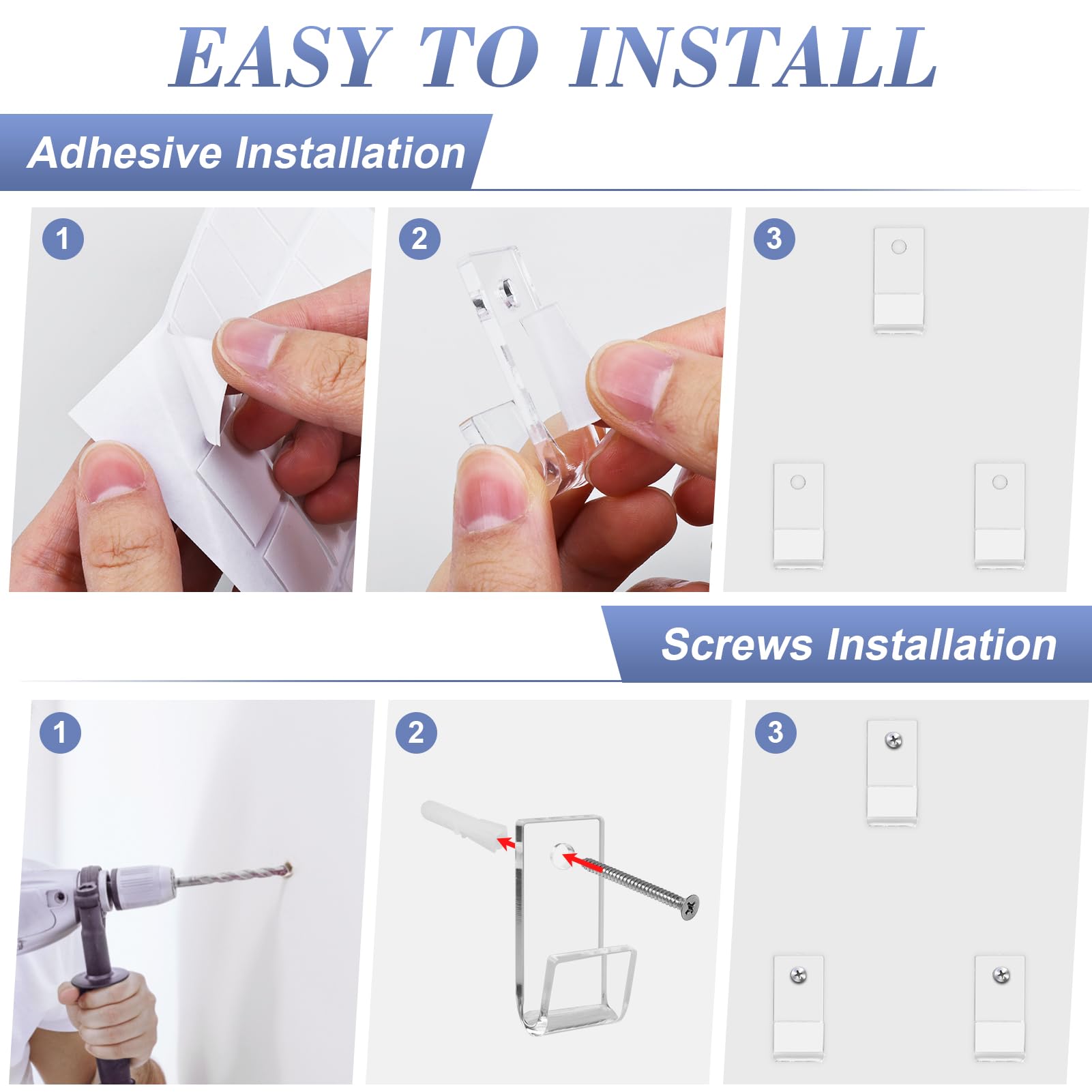 EASY TO INSTALL

Adhesive Installation

1

2

3

Screws Installation

1

2

3