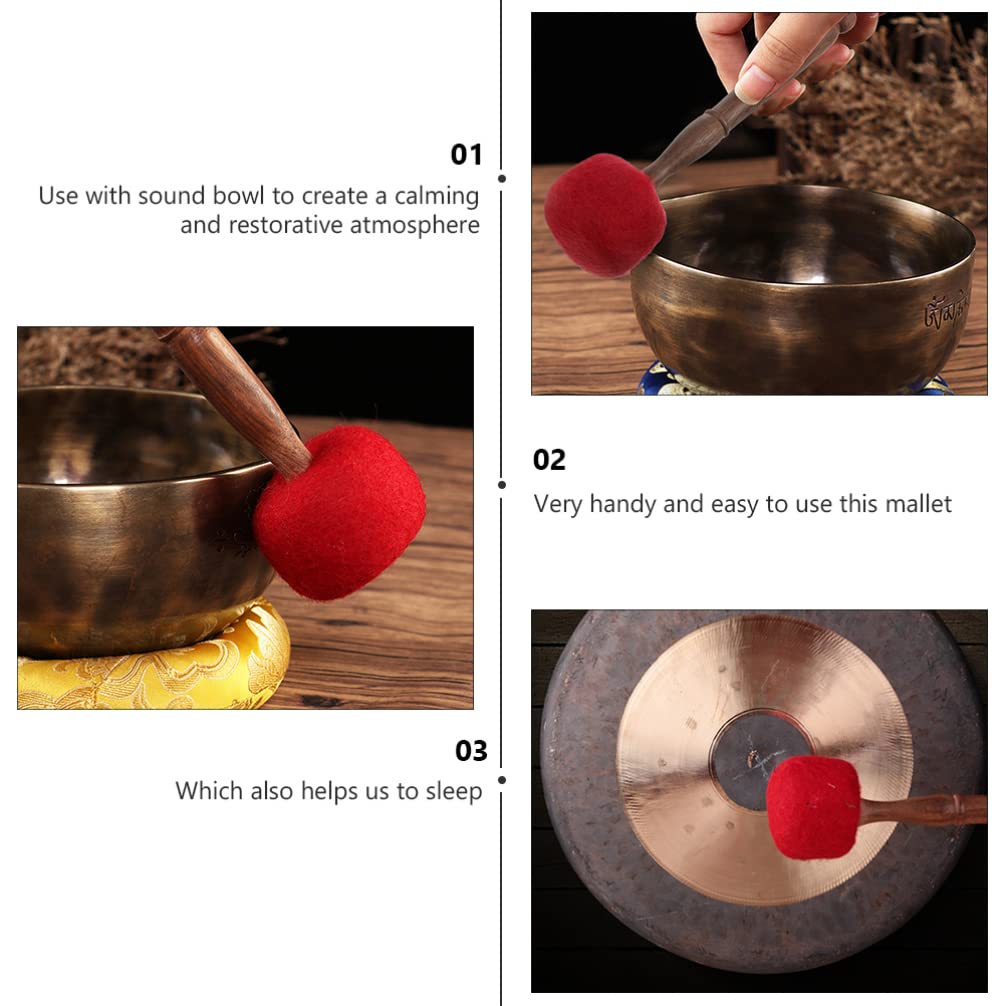 01
Use with sound bowl to create a calming and restorative atmosphere

02
Very handy and easy to use this mallet

03
Which also helps us to sleep