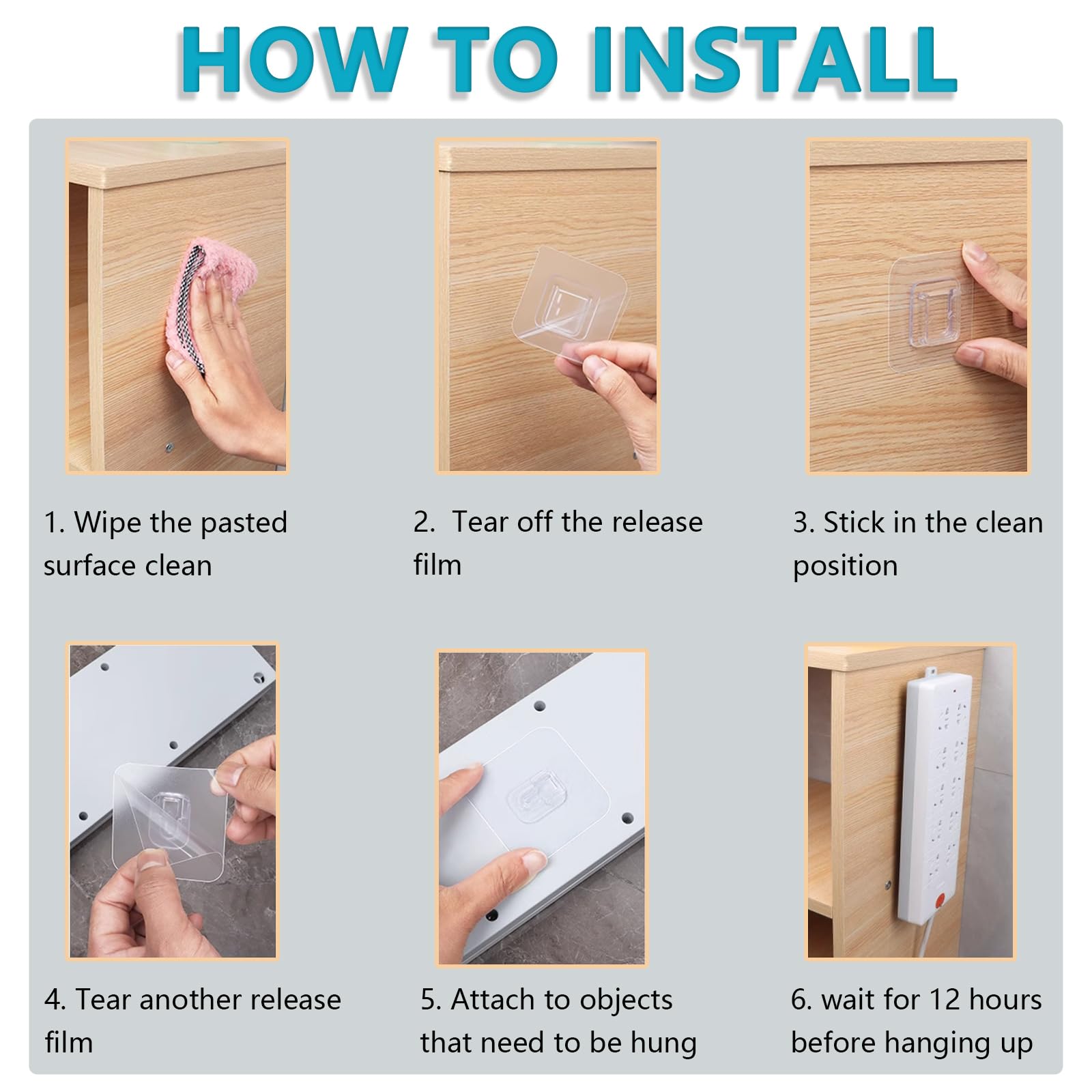 HOW TO INSTALL

1. Wipe the pasted surface clean

2.  Tear off the release film

3. Stick in the clean position

4. Tear another release film

5. Attach to objects that need to be hung

6. wait for 12 hours before hanging up