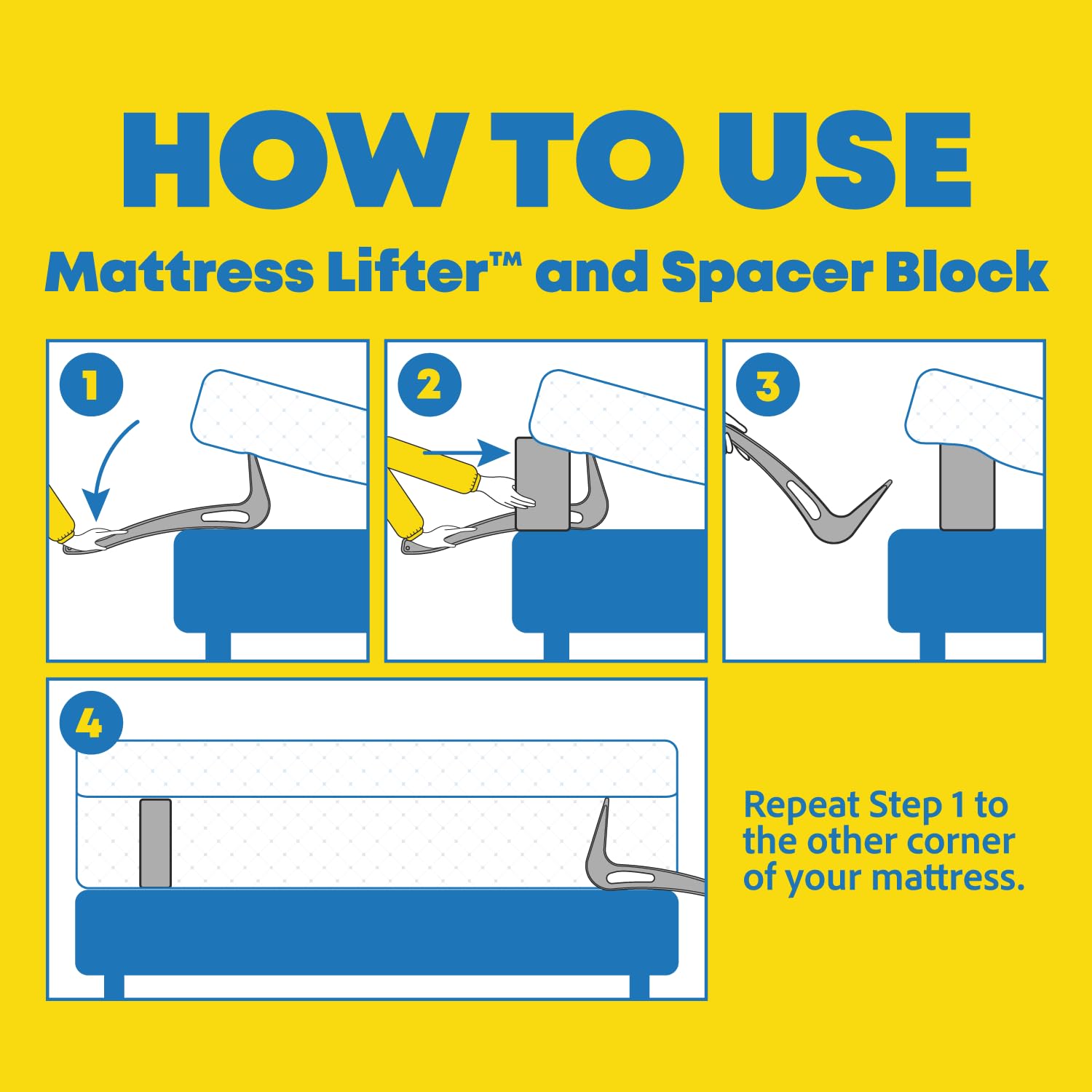 HOW TO USE

Mattress Lifter™ and Spacer Block

1

2

3

4

Repeat Step 1 to the other corner of your mattress.