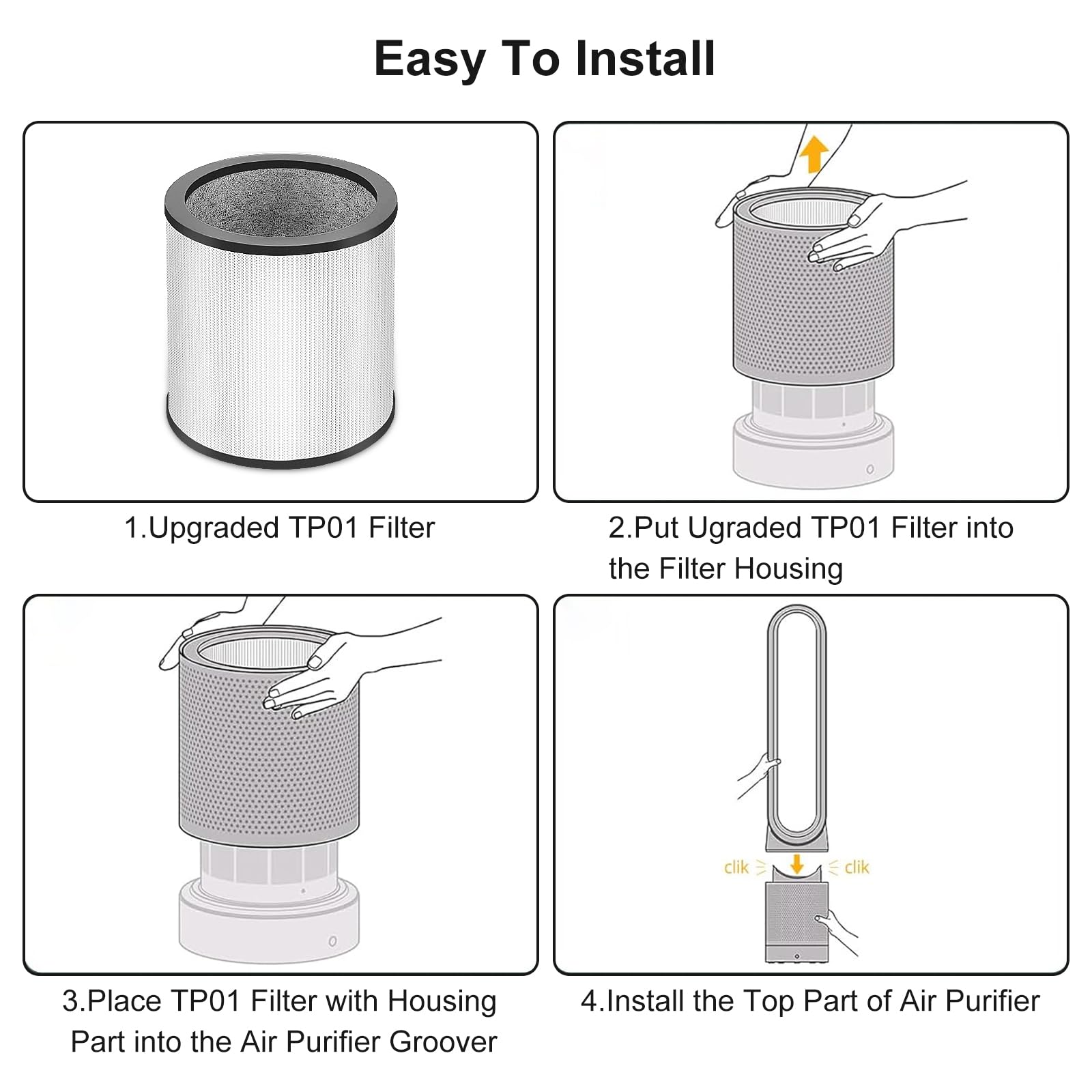 Easy To Install

1.Upgraded TP01 Filter

2.Put Ugraded TP01 Filter into the Filter Housing

3.Place TP01 Filter with Housing Part into the Air Purifier Groover

clik

clik

4.Install the Top Part of Air Purifier