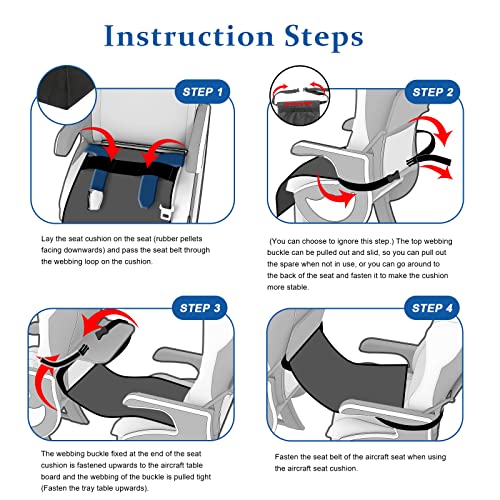 Instruction Steps

STEP 1

Lay the seat cushion on the seat (rubber pellets facing downwards) and pass the seat belt through the webbing loop on the cushion.

STEP 2

(You can choose to ignore this step.) The top webbing buckle can be pulled out and slid, so you can pull out the spare when not in use, or you can go around to the back of the seat and fasten it to make the cushion more stable.

STEP 3

The webbing buckle fixed at the end of the seat cushion is fastened upwards to the aircraft table board and the webbing of the buckle is pulled tight (Fasten the tray table upwards).

STEP 4

Fasten the seat belt of the aircraft seat when using the aircraft seat cushion.