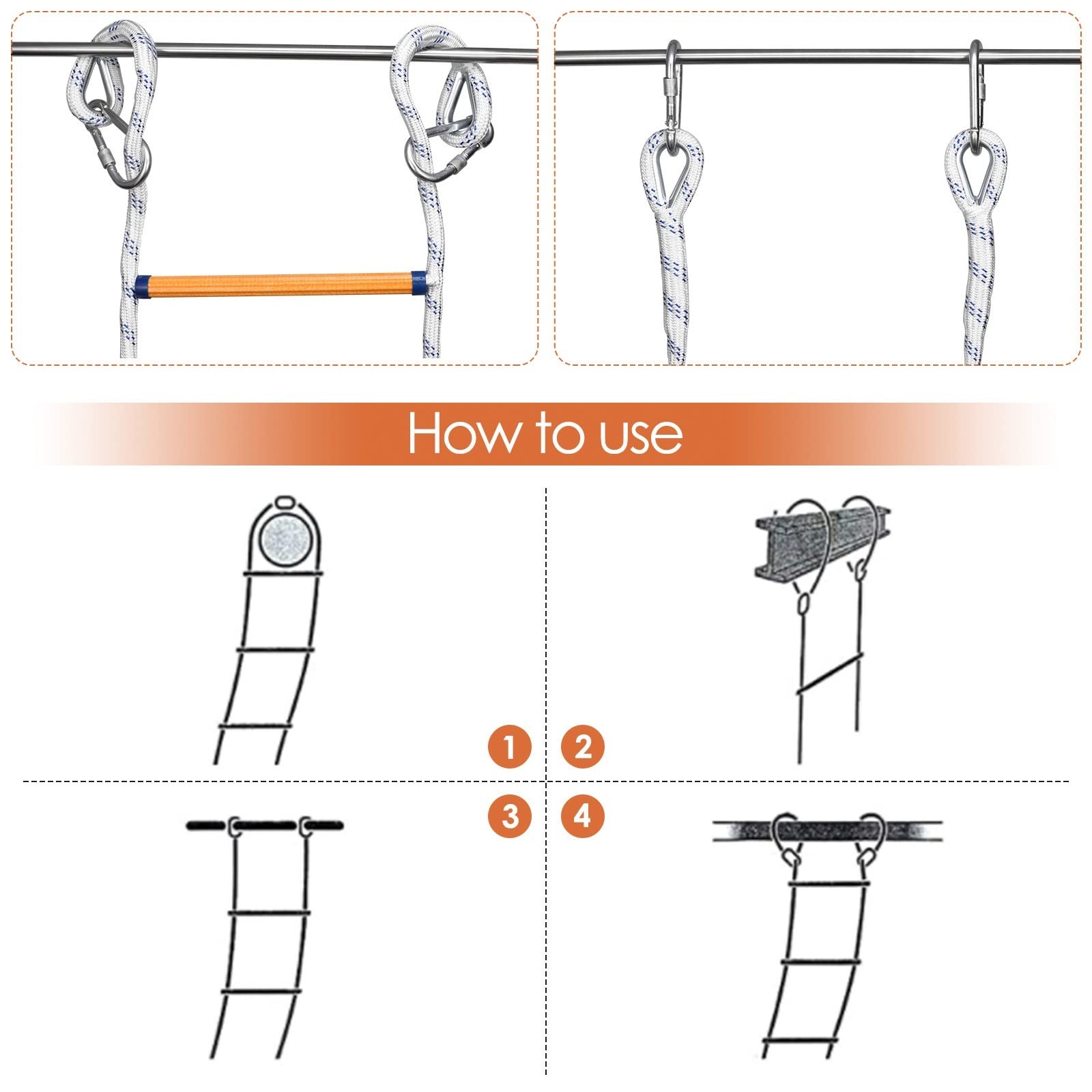 How to use

1

2

3

4