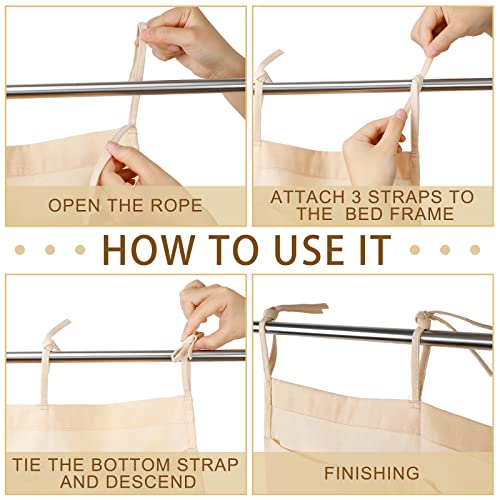 OPEN THE ROPE

ATTACH 3 STRAPS TO THE BED FRAME

HOW TO USE IT

TIE THE BOTTOM STRAP AND DESCEND

FINISHING