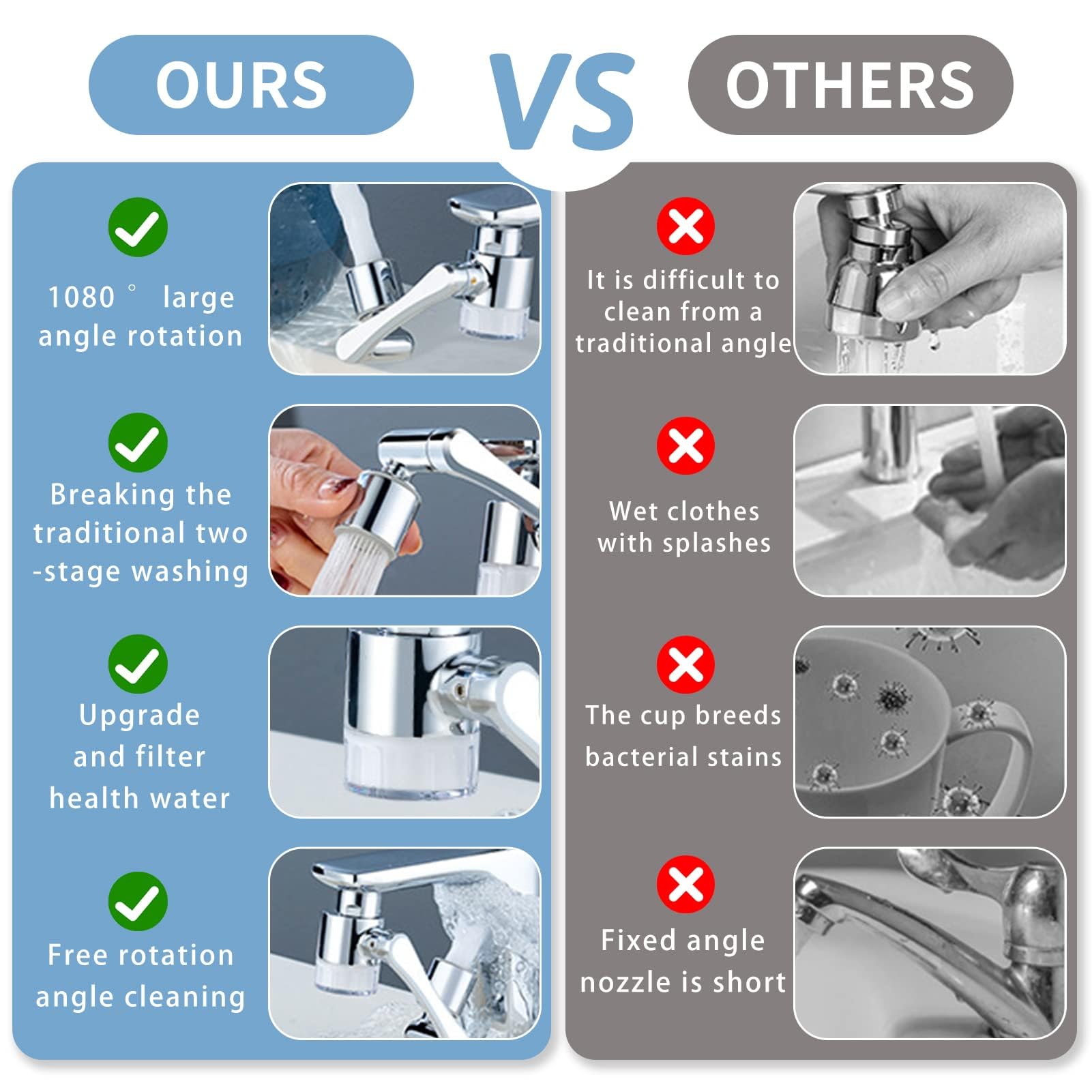 OURS

VS

OTHERS

1080 ° large angle rotation

Breaking the traditional two -stage washing

Upgrade and filter health water

Free rotation angle cleaning

It is difficult to clean from a traditional angle

Wet clothes with splashes

The cup breeds bacterial stains

Fixed angle nozzle is short