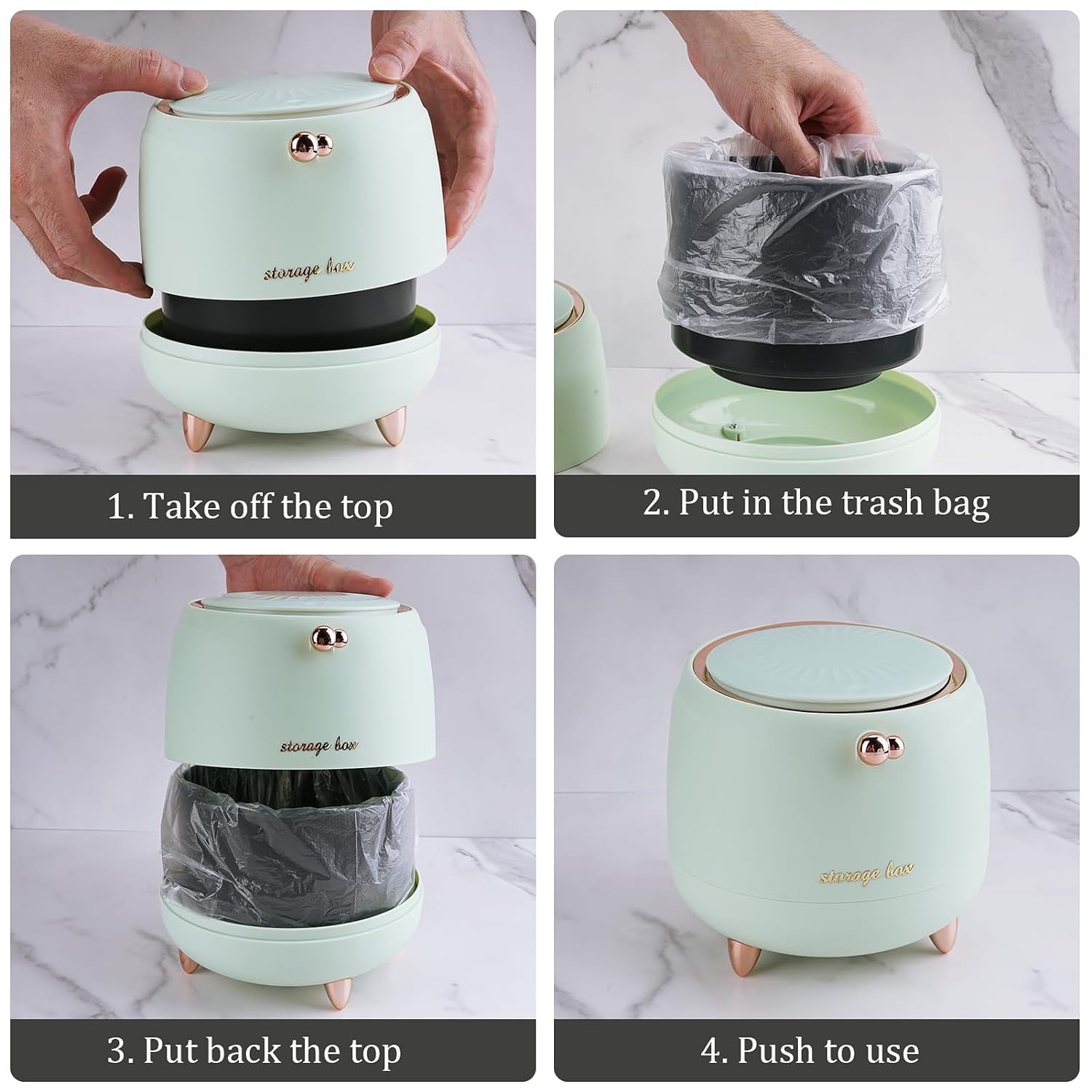 storage box

1. Take off the top

2. Put in the trash bag

storage box

3. Put back the top

storage box

4. Push to use