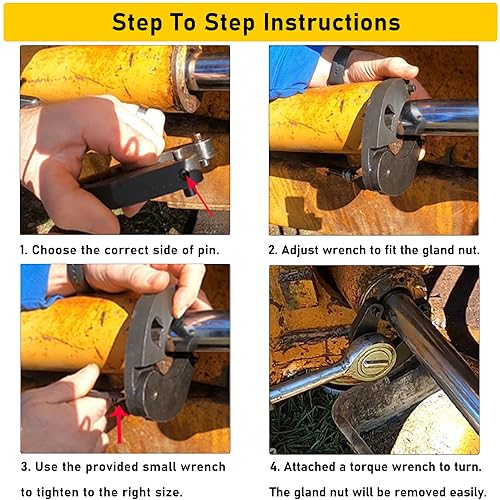 Step To Step Instructions

1. Choose the correct side of pin.

2. Adjust wrench to fit the gland nut.

3. Use the provided small wrench to tighten to the right size.

4. Attached a torque wrench to turn. The gland nut will be removed easily.