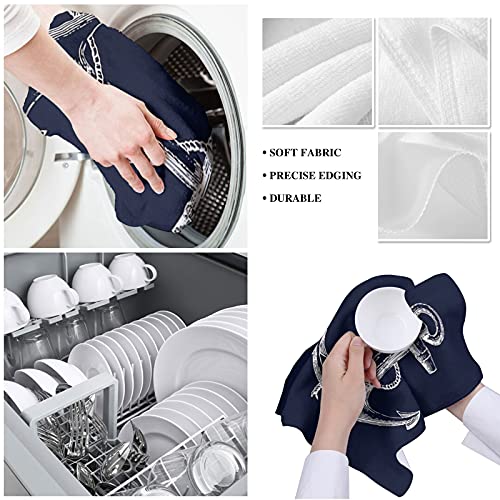 • SOFT FABRIC
• PRECISE EDGING
• DURABLE