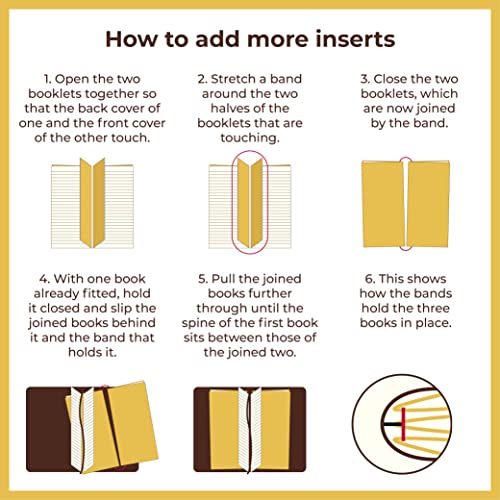 How to add more inserts

1. Open the two booklets together so that the back cover of one and the front cover of the other touch.

2. Stretch a band around the two halves of the booklets that are touching.

3. Close the two booklets, which are now joined by the band.

4. With one book already fitted, hold it closed and slip the joined books behind it and the band that holds it.

5. Pull the joined books further through until the spine of the first book sits between those of the joined two.

6. This shows how the bands hold the three books in place.