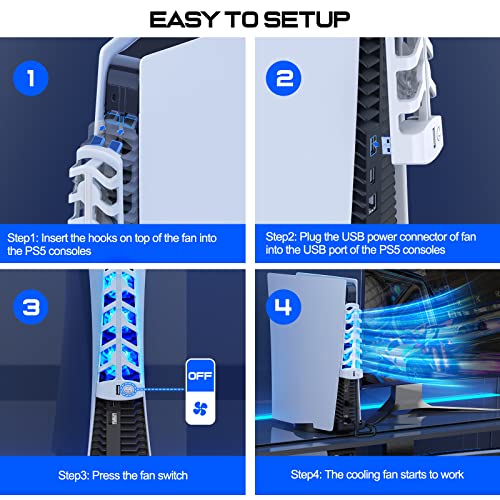 EASY TO SETUP

1

Step1: Insert the hooks on top of the fan into the PS5 consoles

2

Step2: Plug the USB power connector of fan into the USB port of the PS5 consoles

3

OFF

Step3: Press the fan switch

4

Step4: The cooling fan starts to work