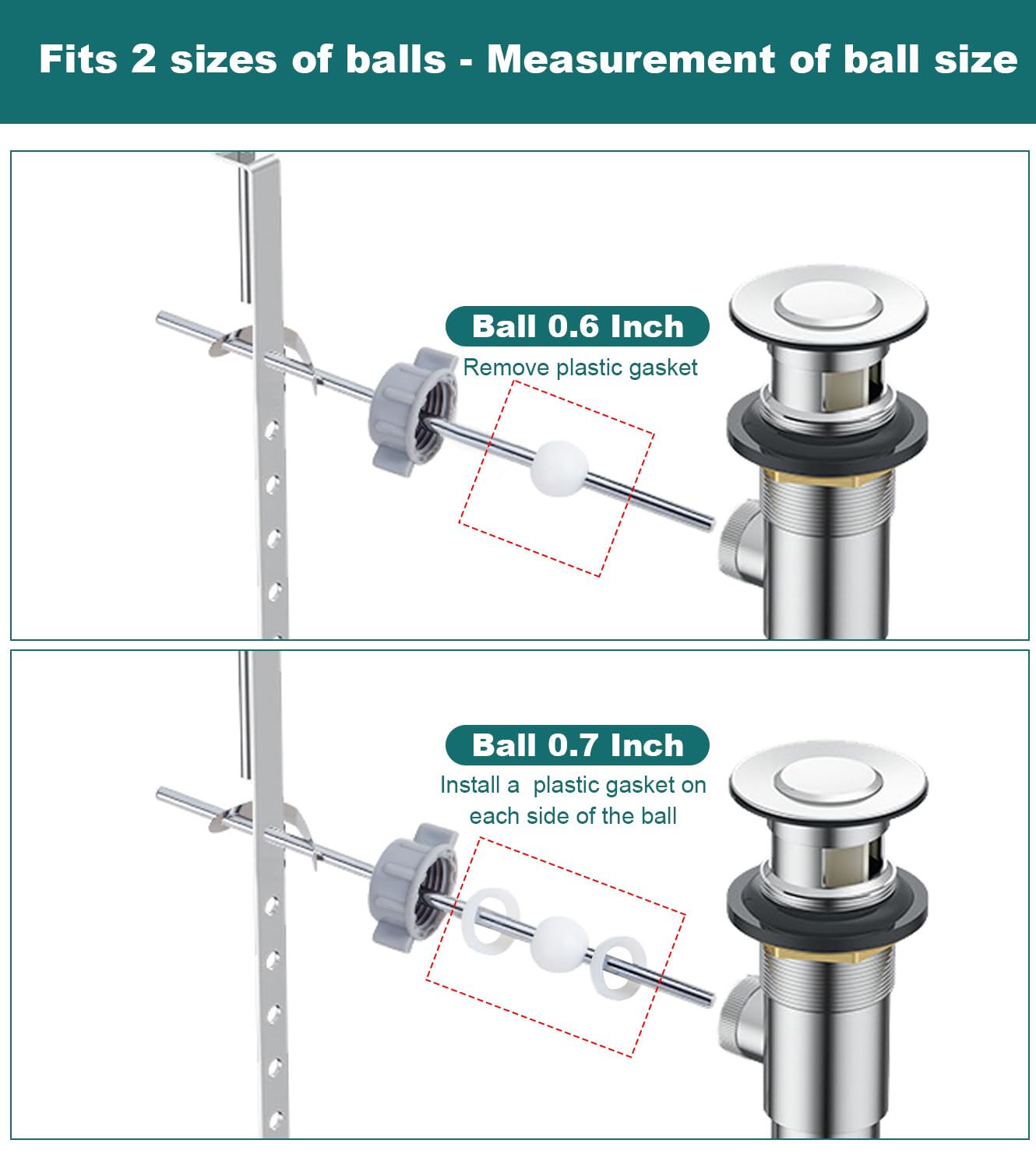 Fits 2 sizes of balls - Measurement of ball size

Ball 0.6 Inch
Remove plastic gasket

Ball 0.7 Inch
Install a plastic gasket on each side of the ball