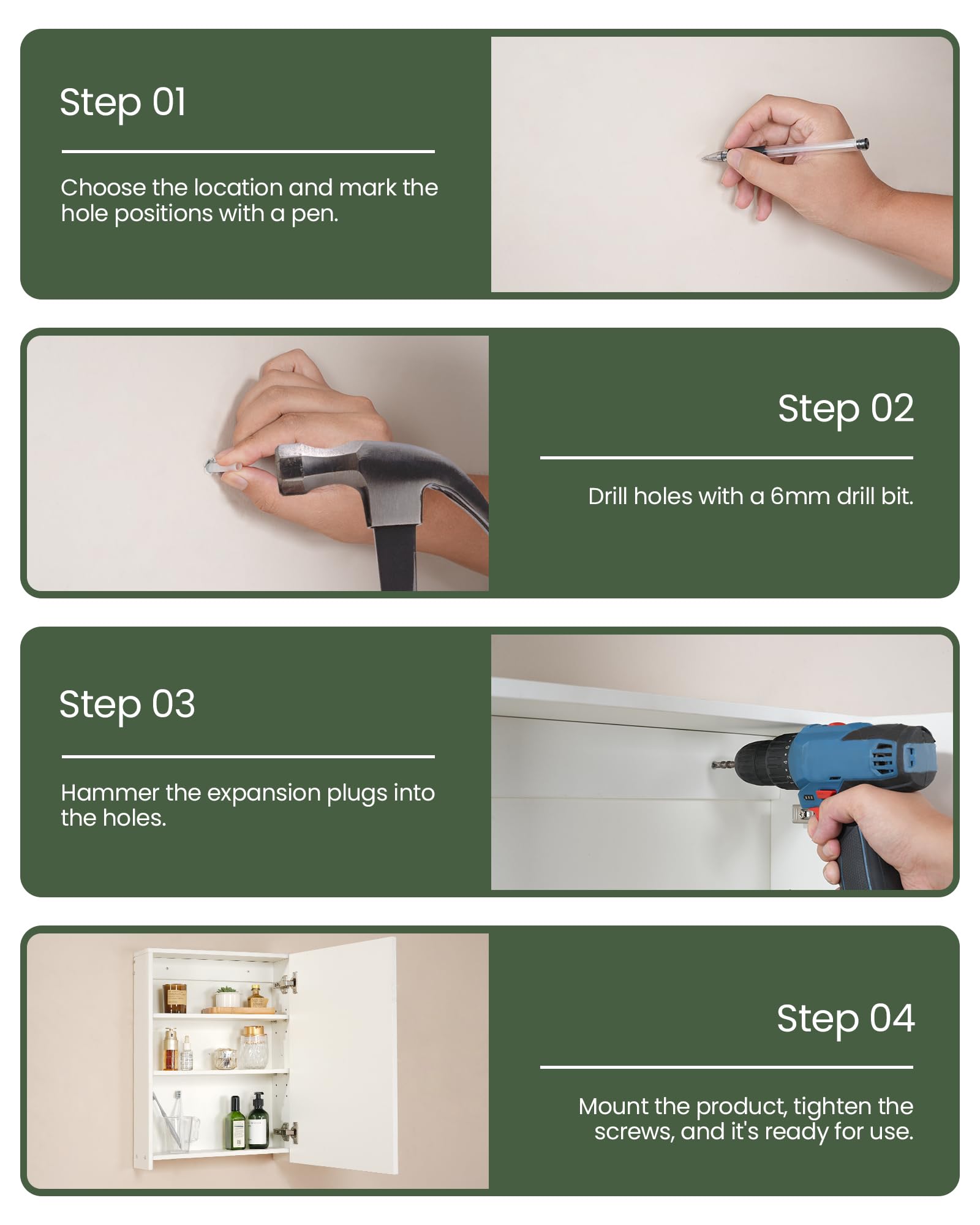 Step 01

Choose the location and mark the hole positions with a pen.

Step 02

Drill holes with a 6mm drill bit.

Step 03

Hammer the expansion plugs into the holes.

Step 04

Mount the product, tighten the screws, and it's ready for use.