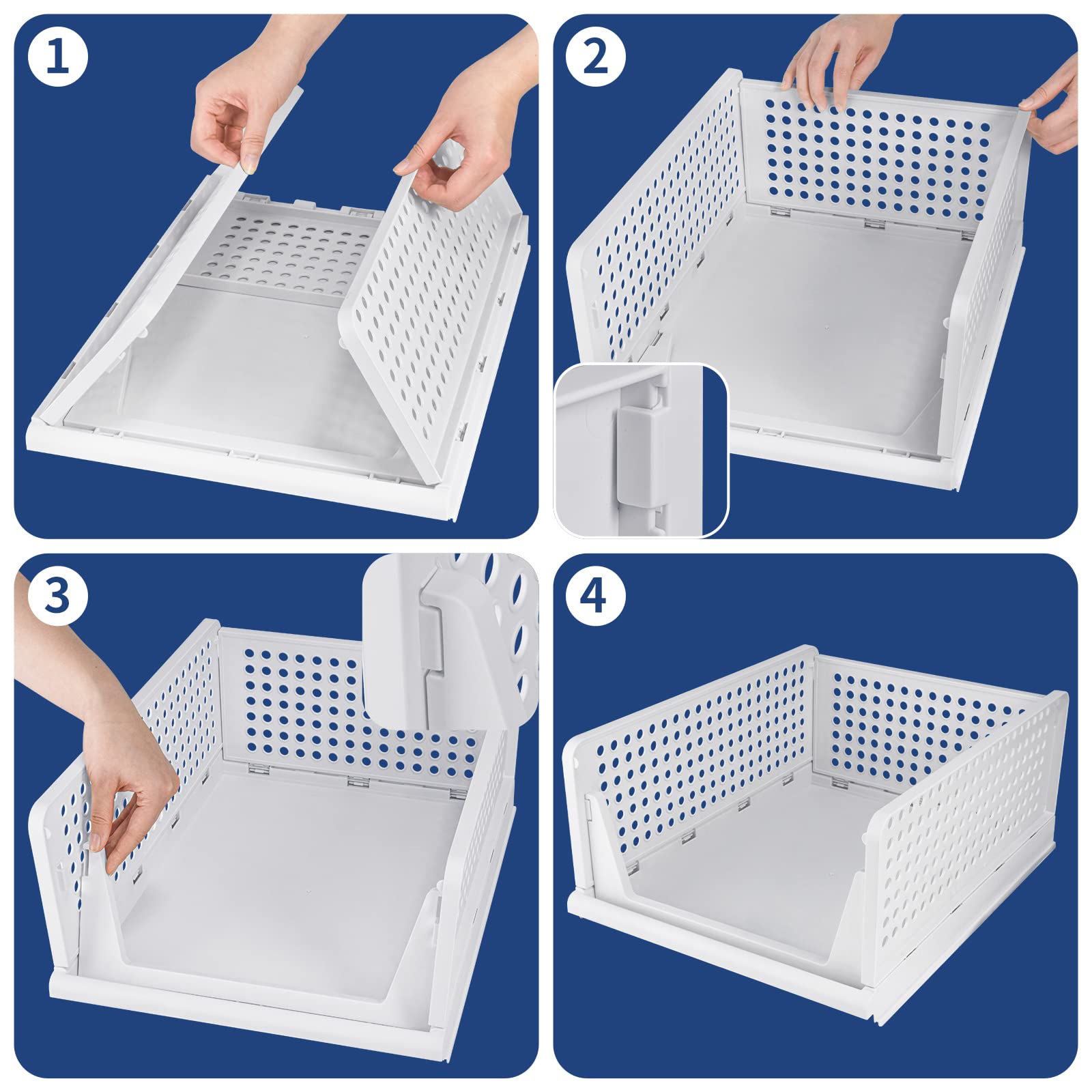 1
2
3
4