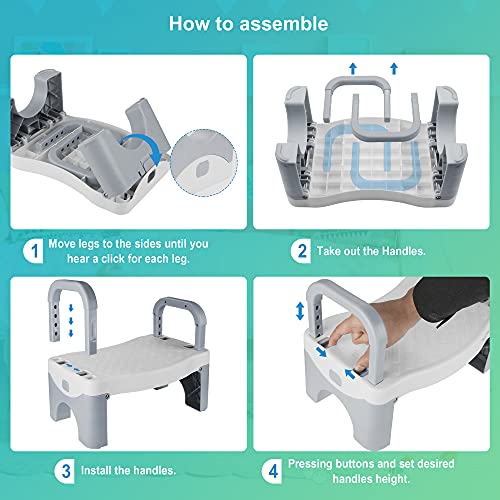 How to assemble

1 Move legs to the sides until you hear a click for each leg.

2 Take out the Handles.

3 Install the handles.

4 Pressing buttons and set desired handles height.