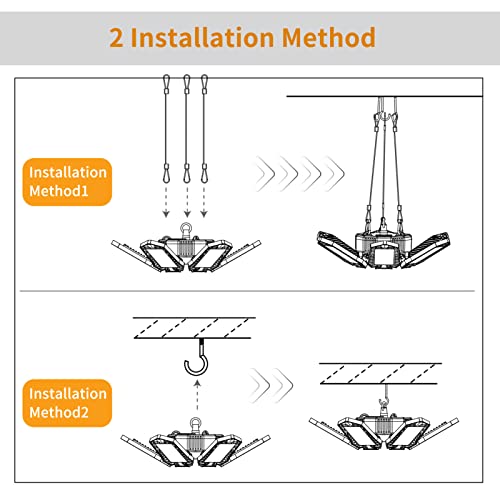 2 Installation Method

Installation Method1

Installation Method2