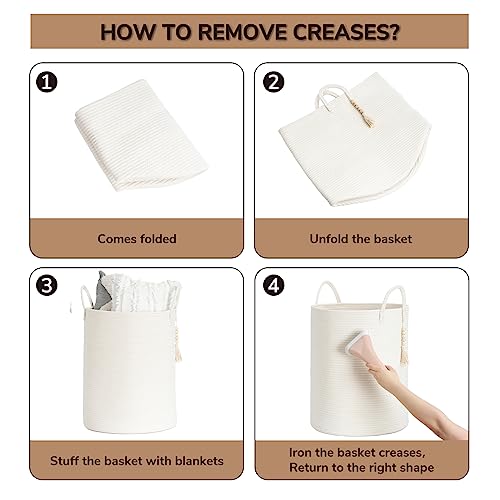 HOW TO REMOVE CREASES?

1

Comes folded

2

Unfold the basket

3

Stuff the basket with blankets

4

Iron the basket creases, Return to the right shape