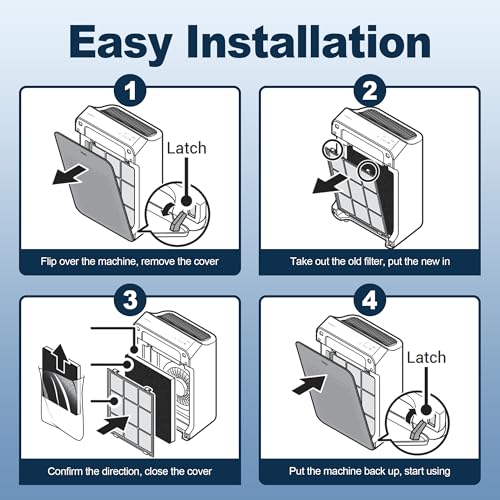 Easy Installation

1

Latch

Flip over the machine, remove the cover

2

Take out the old filter, put the new in

3

Confirm the direction, close the cover

4

Latch

Put the machine back up, start using