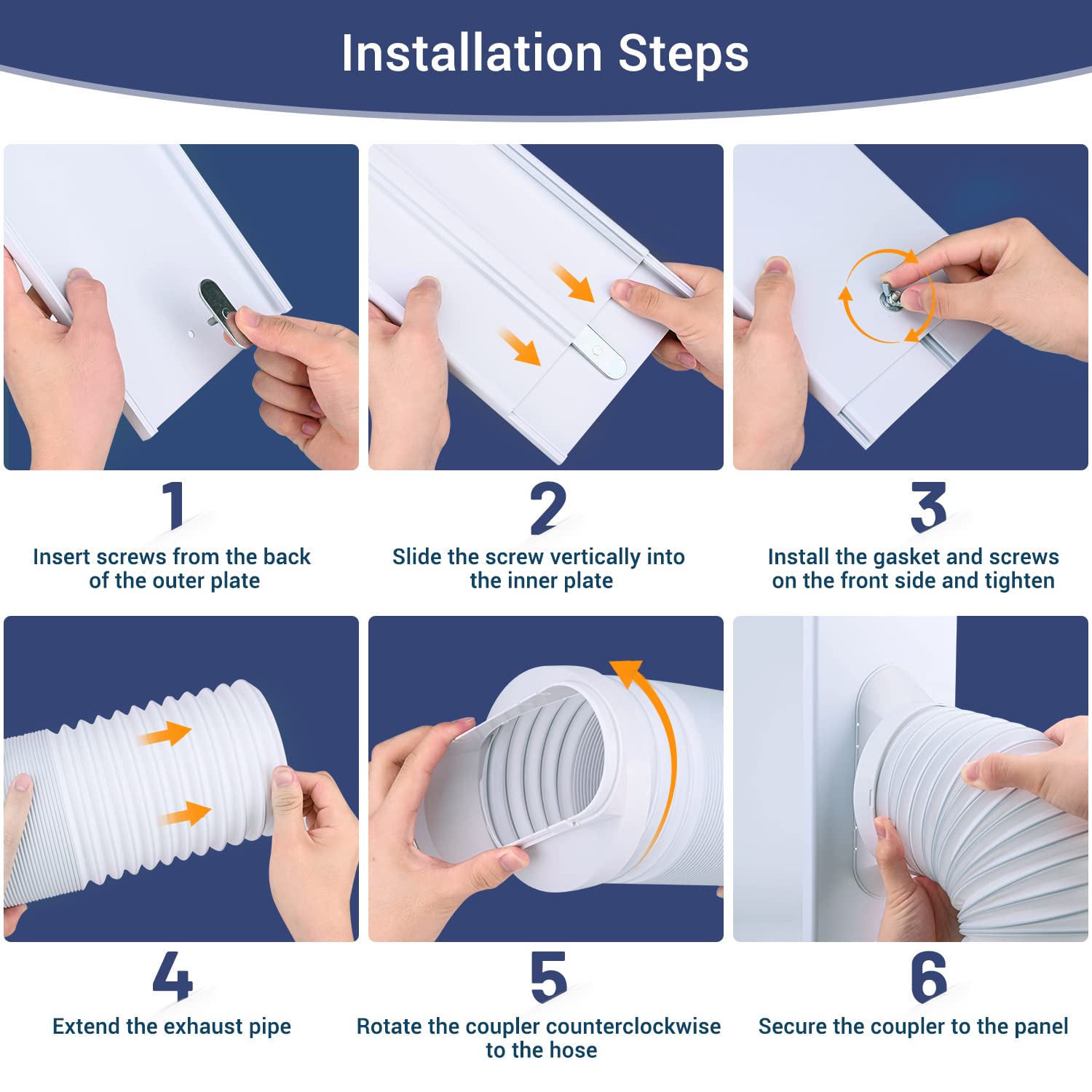 Installation Steps

1
Insert screws from the back of the outer plate

2
Slide the screw vertically into the inner plate

3
Install the gasket and screws on the front side and tighten

4
Extend the exhaust pipe

5
Rotate the coupler counterclockwise to the hose

6
Secure the coupler to the panel