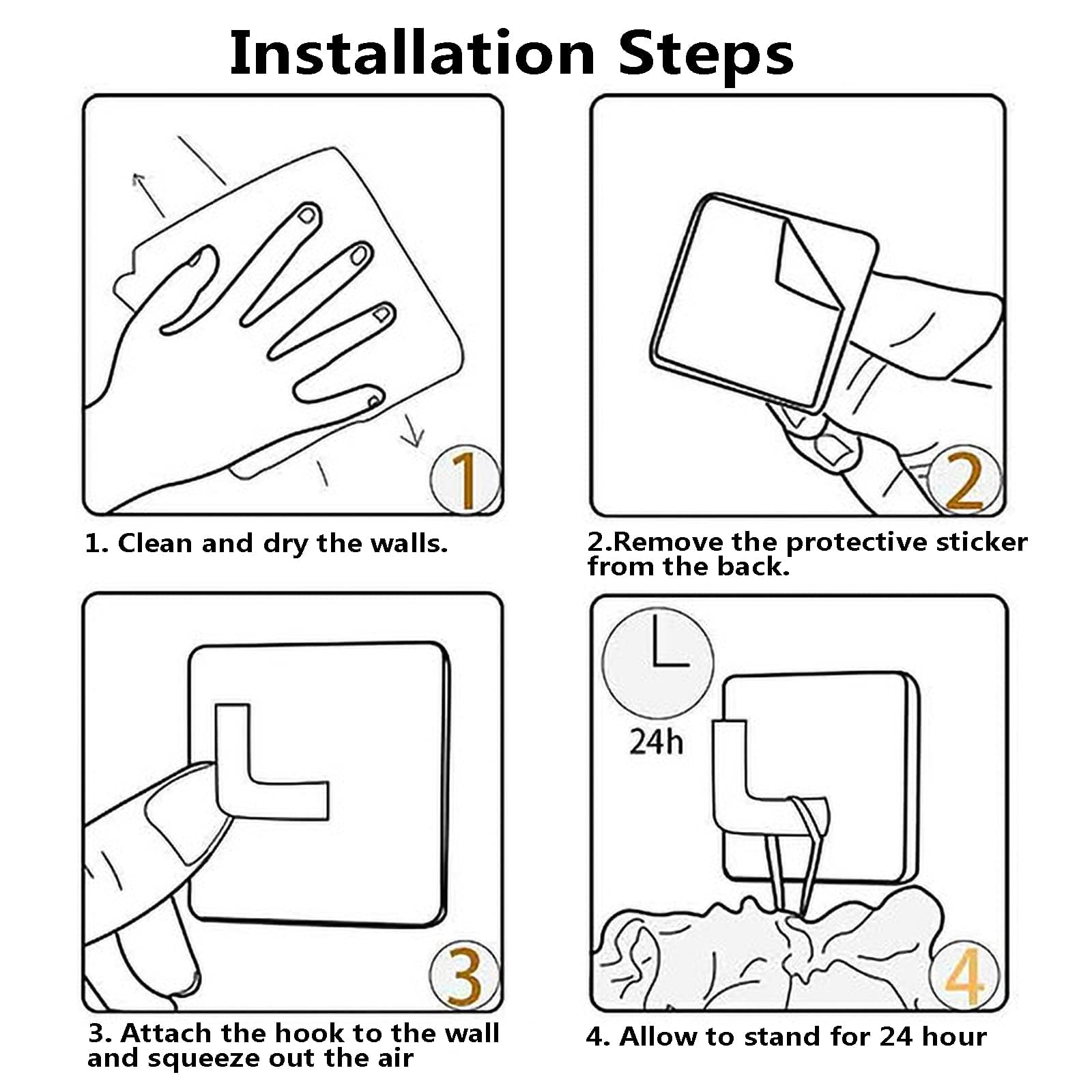 Installation Steps

1

1. Clean and dry the walls.

2

2.Remove the protective sticker from the back.

3

3. Attach the hook to the wall and squeeze out the air

24h

4

4. Allow to stand for 24 hour