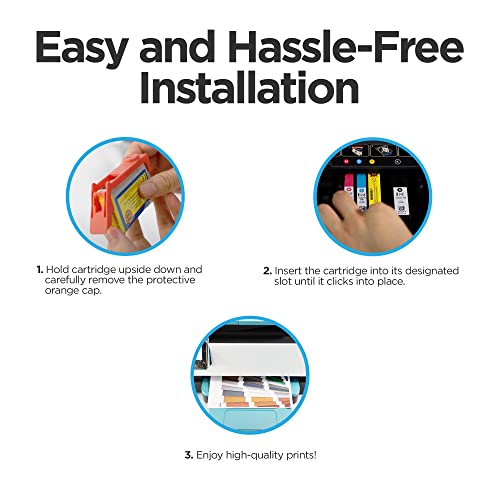 Easy and Hassle-Free Installation

1. Hold cartridge upside down and carefully remove the protective orange cap.

2. Insert the cartridge into its designated slot until it clicks into place.

3. Enjoy high-quality prints!