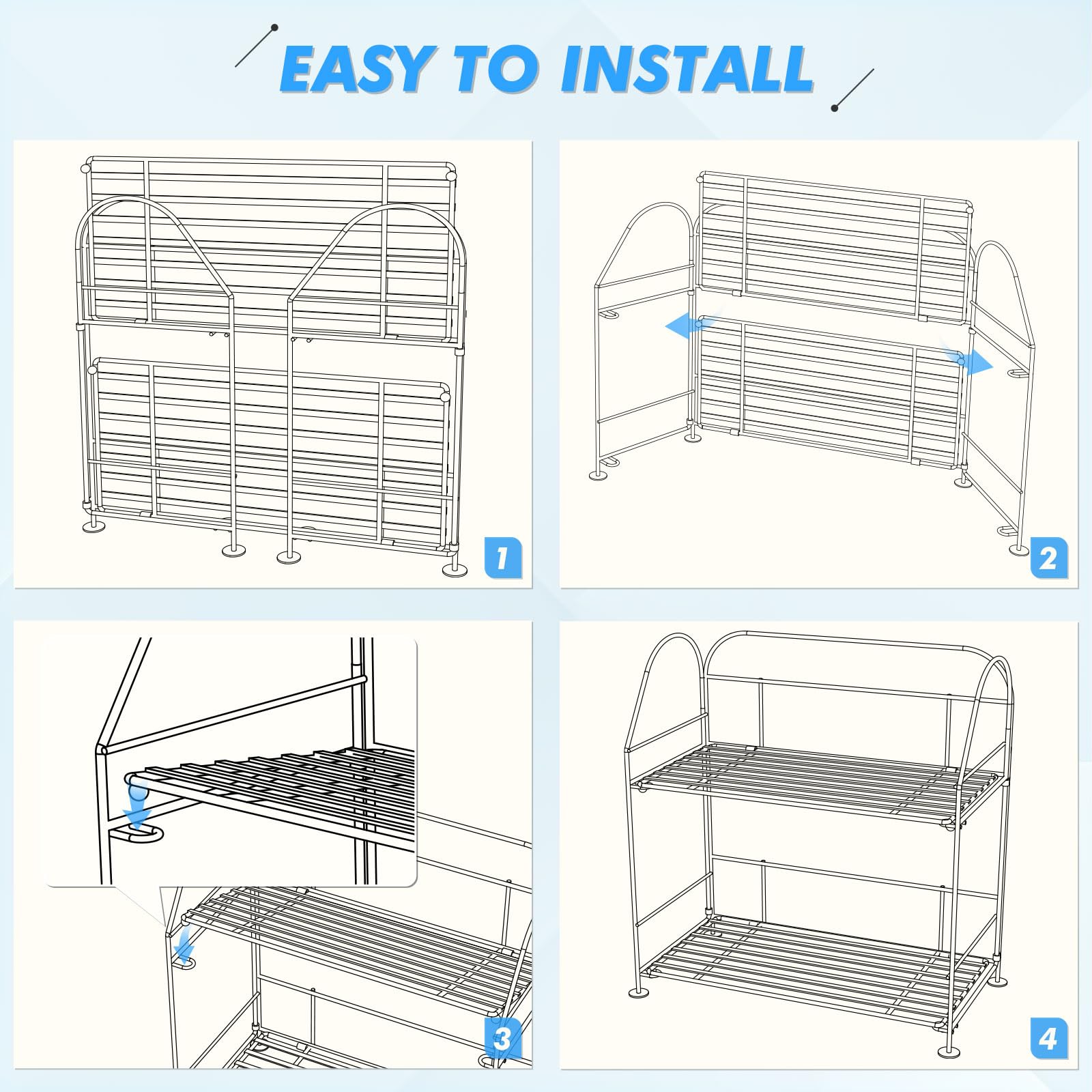 EASY TO INSTALL

1

2

3

4