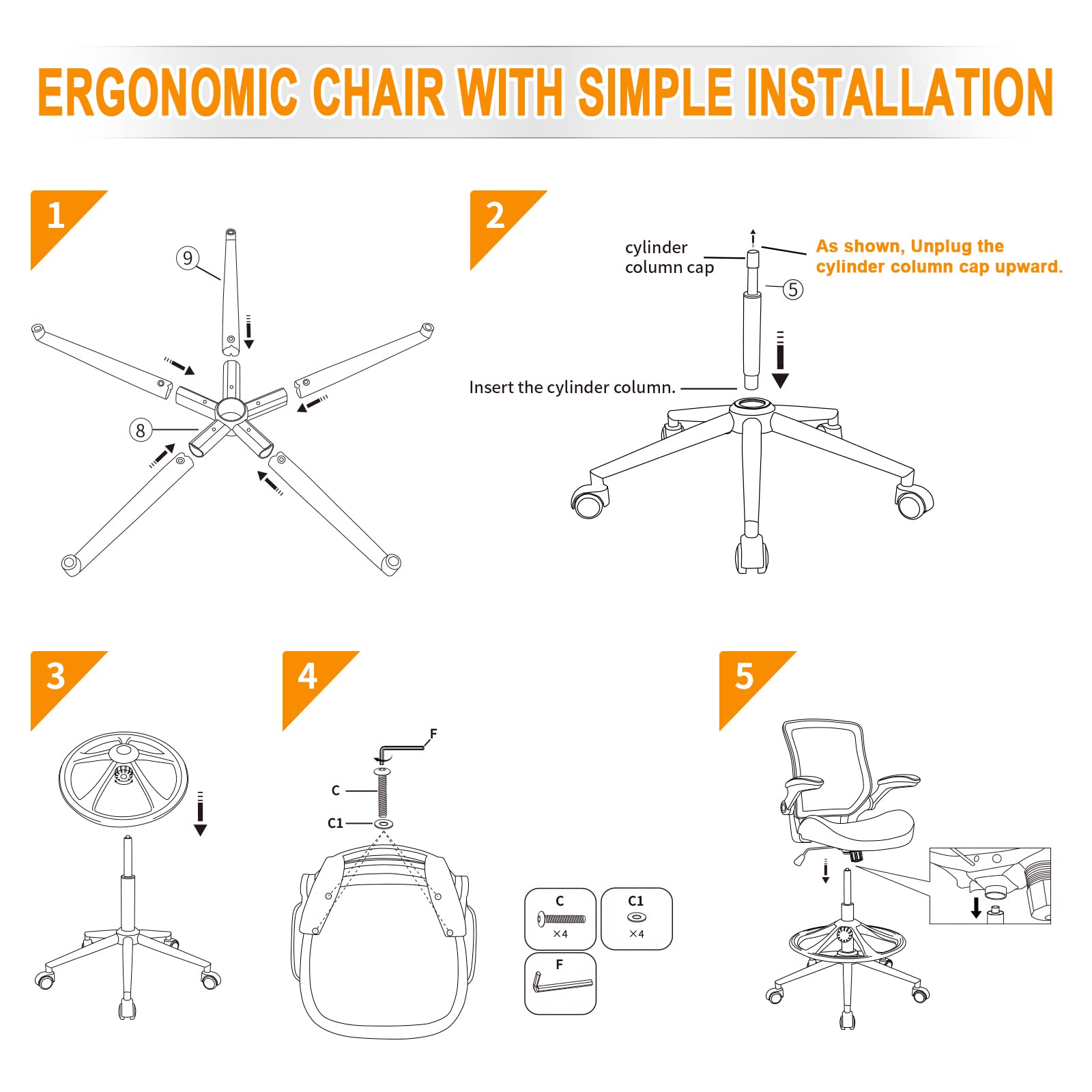 ERGONOMIC CHAIR WITH SIMPLE INSTALLATION

1

9

8

2

cylinder column cap

As shown, Unplug the cylinder column cap upward.

5

Insert the cylinder column.

3

4

F

C

C1

C

×4

C1

×4

F

5