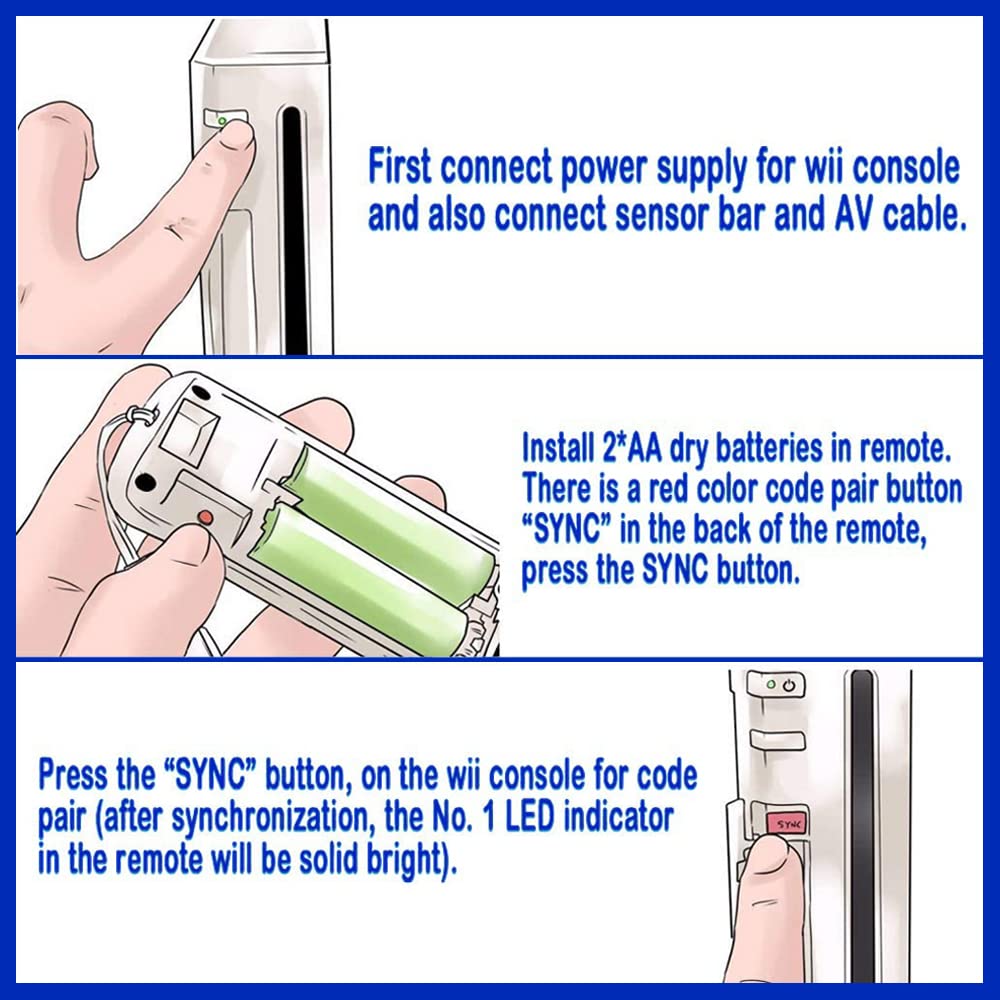 First connect power supply for wii console and also connect sensor bar and AV cable.

Install 2*AA dry batteries in remote. There is a red color code pair button "SYNC" in the back of the remote, press the SYNC button.

Press the "SYNC" button, on the wii console for code pair (after synchronization, the No. 1 LED indicator in the remote will be solid bright).

SYNC