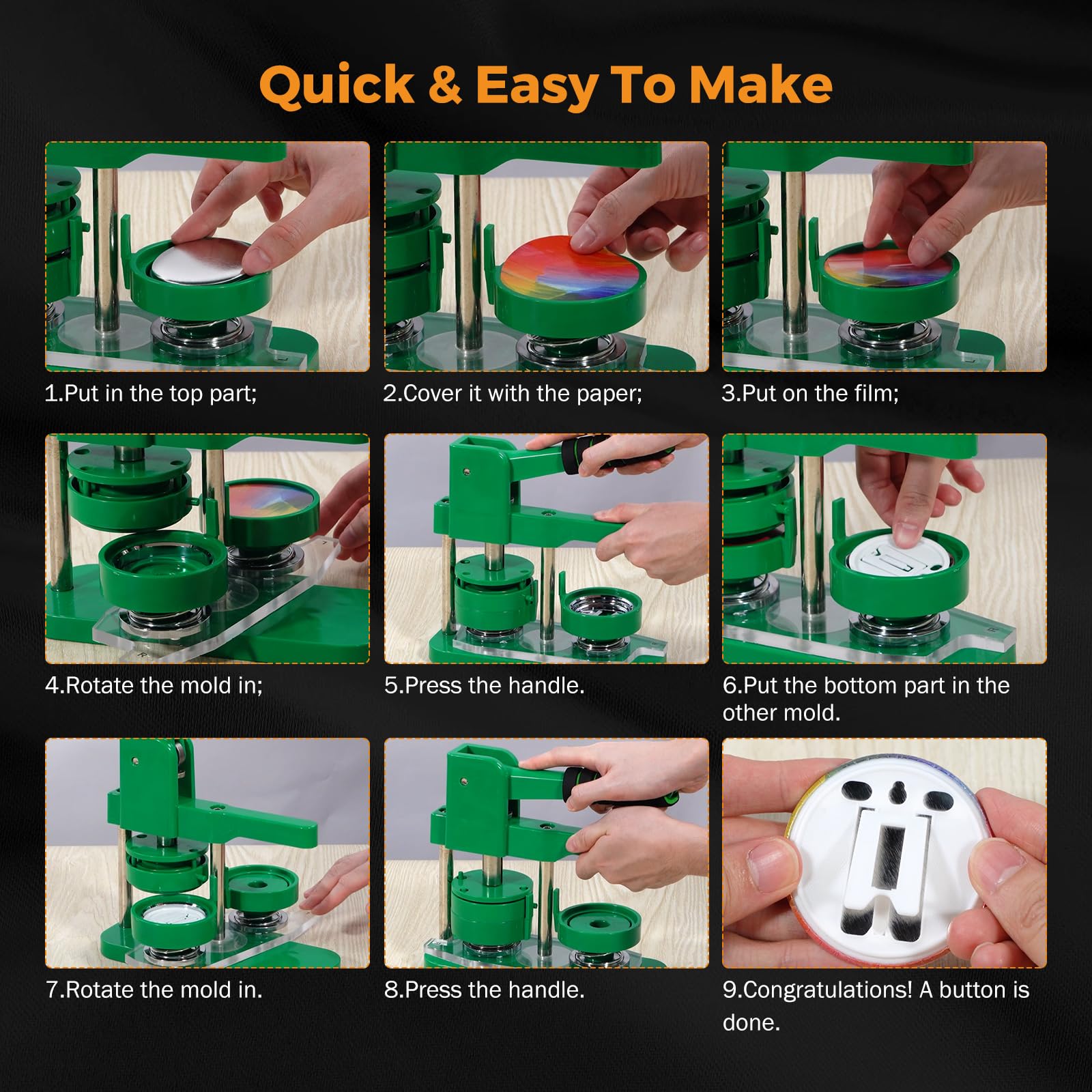 Quick & Easy To Make

1.Put in the top part;

2.Cover it with the paper;

3.Put on the film;

4.Rotate the mold in;

5.Press the handle.

6.Put the bottom part in the other mold.

7.Rotate the mold in.

8.Press the handle.

9.Congratulations! A button is done.