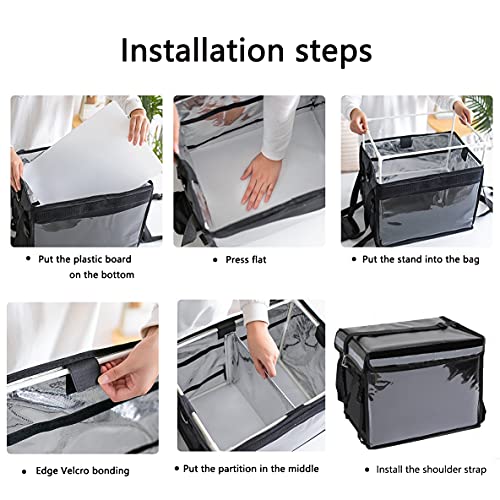 Installation steps

• Put the plastic board on the bottom

• Press flat

• Put the stand into the bag

• Edge Velcro bonding

• Put the partition in the middle

• Install the shoulder strap