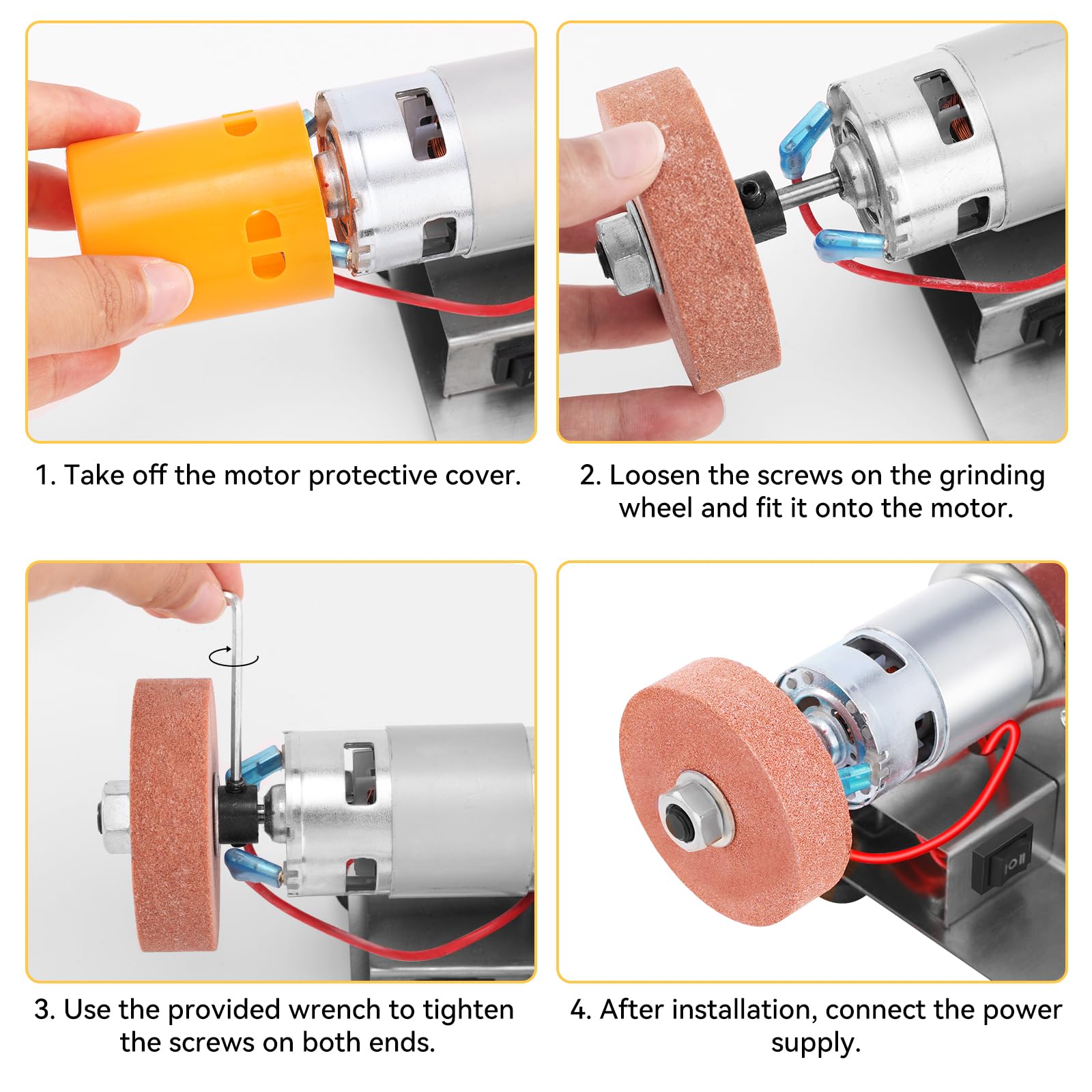 1. Take off the motor protective cover.

2. Loosen the screws on the grinding wheel and fit it onto the motor.

3. Use the provided wrench to tighten the screws on both ends.

4. After installation, connect the power supply.