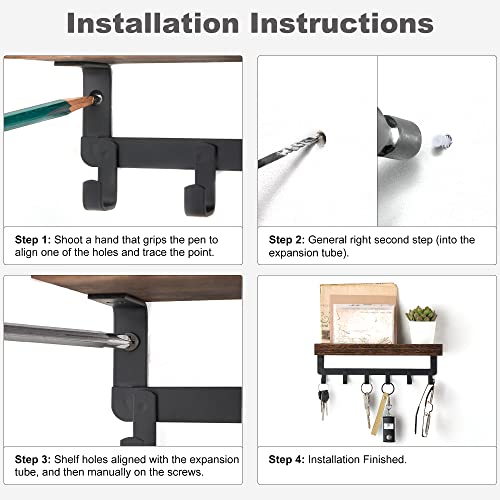 Installation Instructions

Step 1: Shoot a hand that grips the pen to align one of the holes and trace the point.

Step 2: General right second step (into the expansion tube).

Step 3: Shelf holes aligned with the expansion tube, and then manually on the screws.

Step 4: Installation Finished.