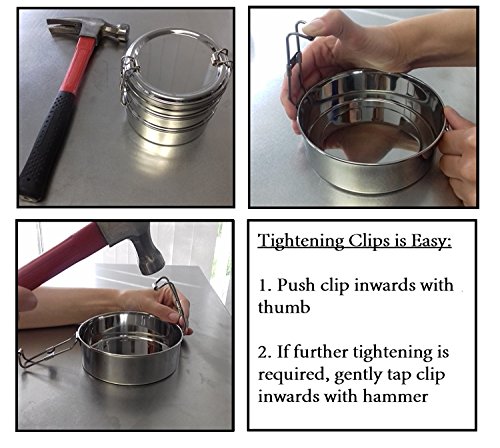 Tightening Clips is Easy:

1. Push clip inwards with thumb

2. If further tightening is required, gently tap clip inwards with hammer