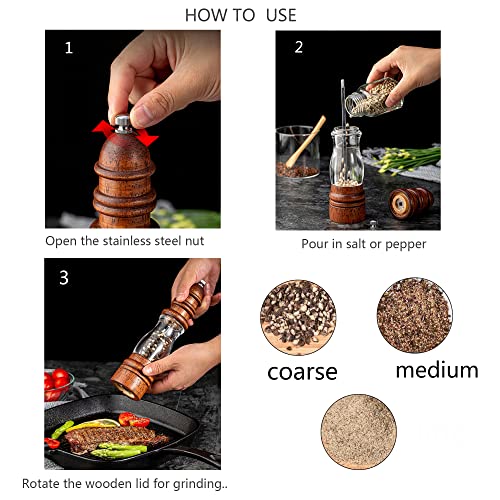 HOW TO USE

1

Open the stainless steel nut

2

Pour in salt or pepper

3

Rotate the wooden lid for grinding..

coarse

medium