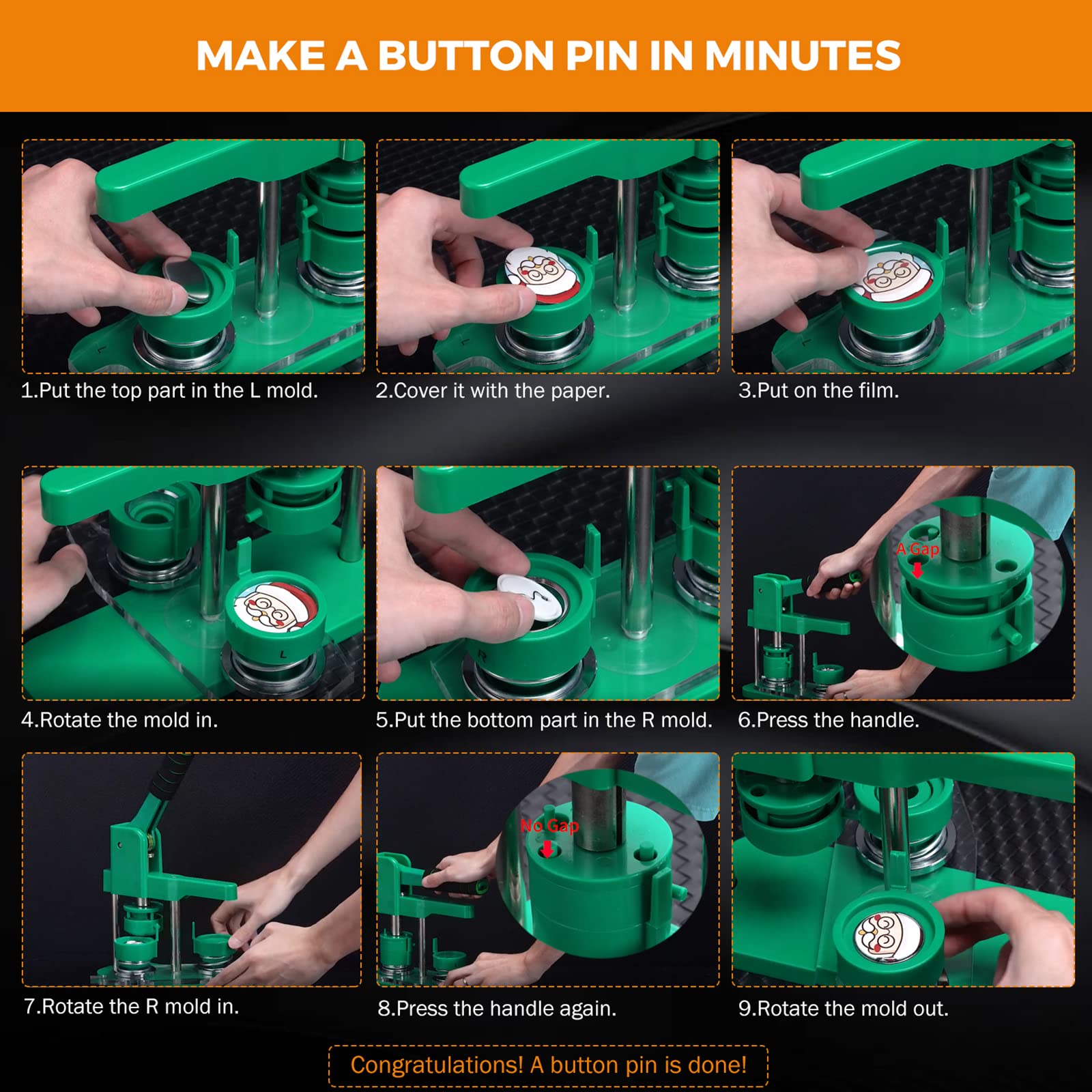 MAKE A BUTTON PIN IN MINUTES

1.Put the top part in the L mold.

2.Cover it with the paper.

3.Put on the film.

4.Rotate the mold in.

5.Put the bottom part in the R mold.

A Gap

6.Press the handle.

7.Rotate the R mold in.

No Gap

8.Press the handle again.

9.Rotate the mold out.

Congratulations! A button pin is done!