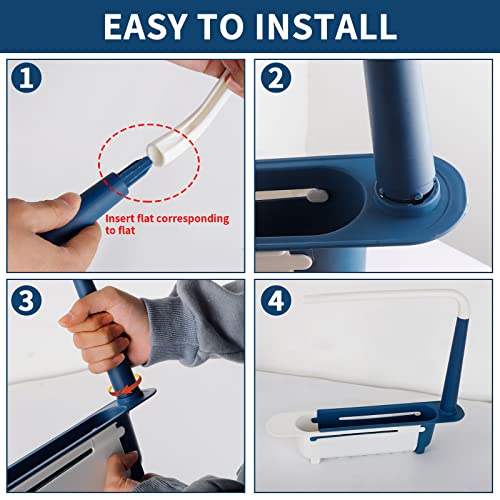 EASY TO INSTALL

1

Insert flat corresponding to flat

2

3

4