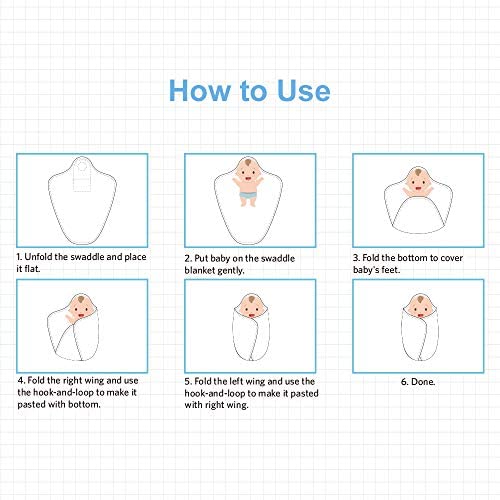 How to Use

1. Unfold the swaddle and place it flat.

2. Put baby on the swaddle blanket gently.

3. Fold the bottom to cover baby's feet.

4. Fold the right wing and use the hook-and-loop to make it pasted with bottom.

5. Fold the left wing and use the hook-and-loop to make it pasted with right wing.

6. Done.