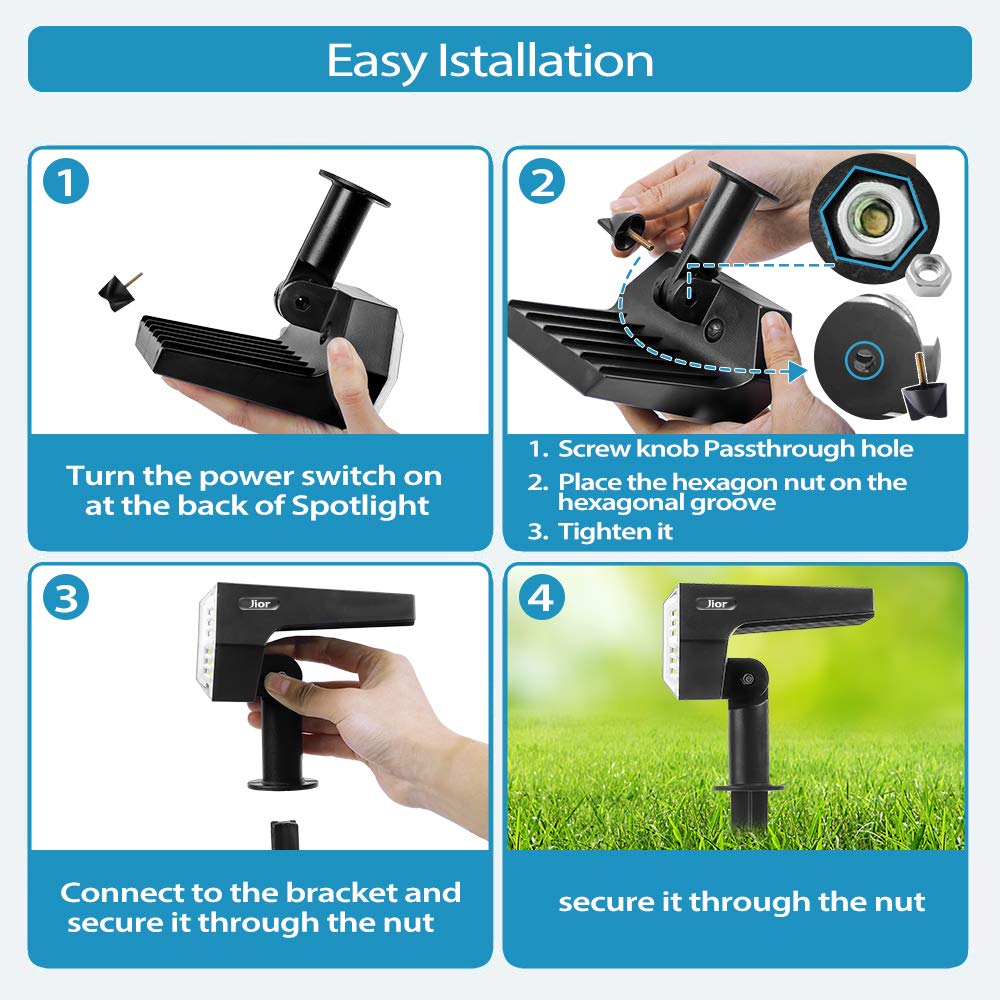 Easy Istallation

1

Turn the power switch on at the back of Spotlight

2

1. Screw knob Passthrough hole
2. Place the hexagon nut on the hexagonal groove
3. Tighten it

3

Jior

Connect to the bracket and secure it through the nut

4

Jior

secure it through the nut