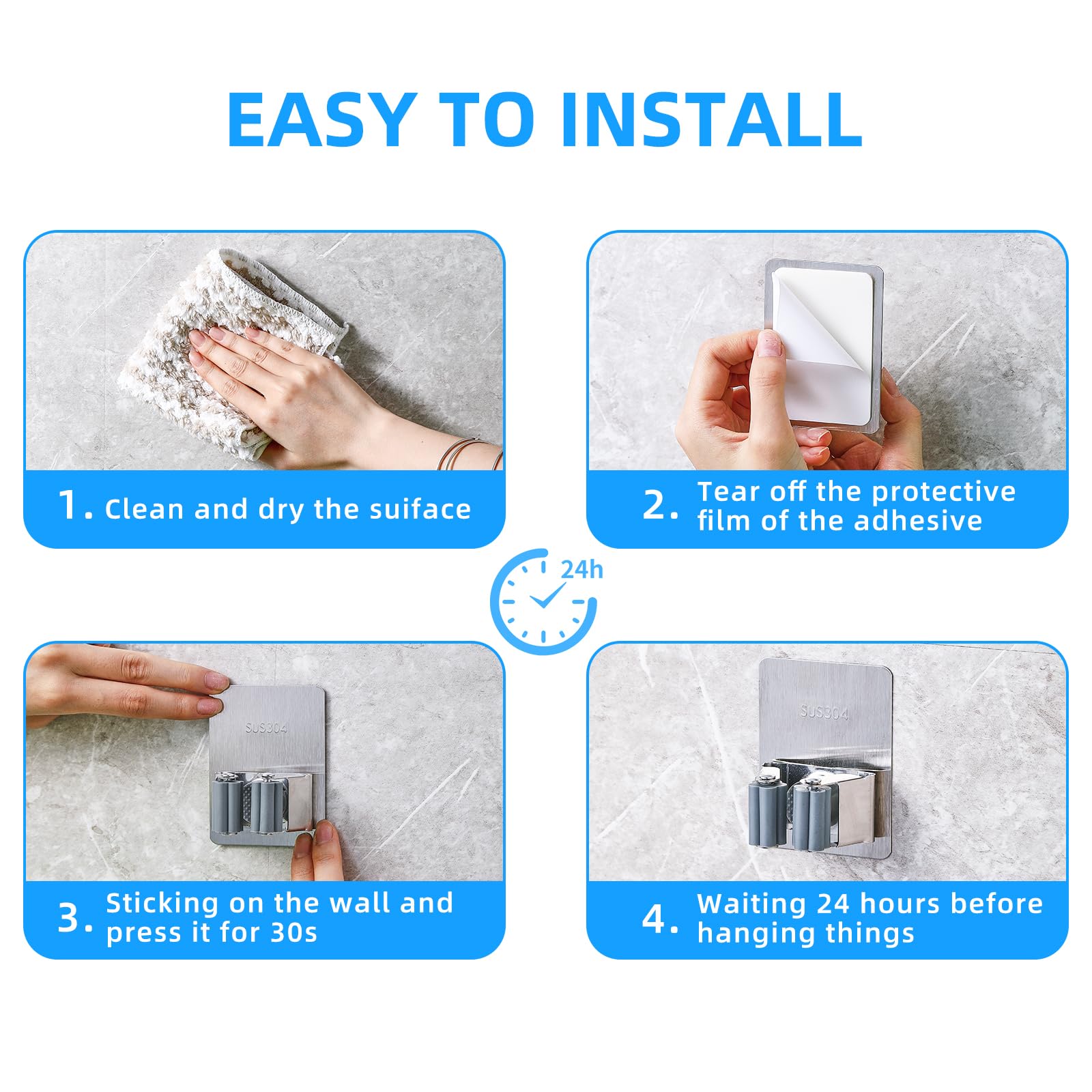 EASY TO INSTALL

1. Clean and dry the suiface

2. Tear off the protective film of the adhesive

24h

SUS304

3. Sticking on the wall and press it for 30s

SUS304

4. Waiting 24 hours before hanging things