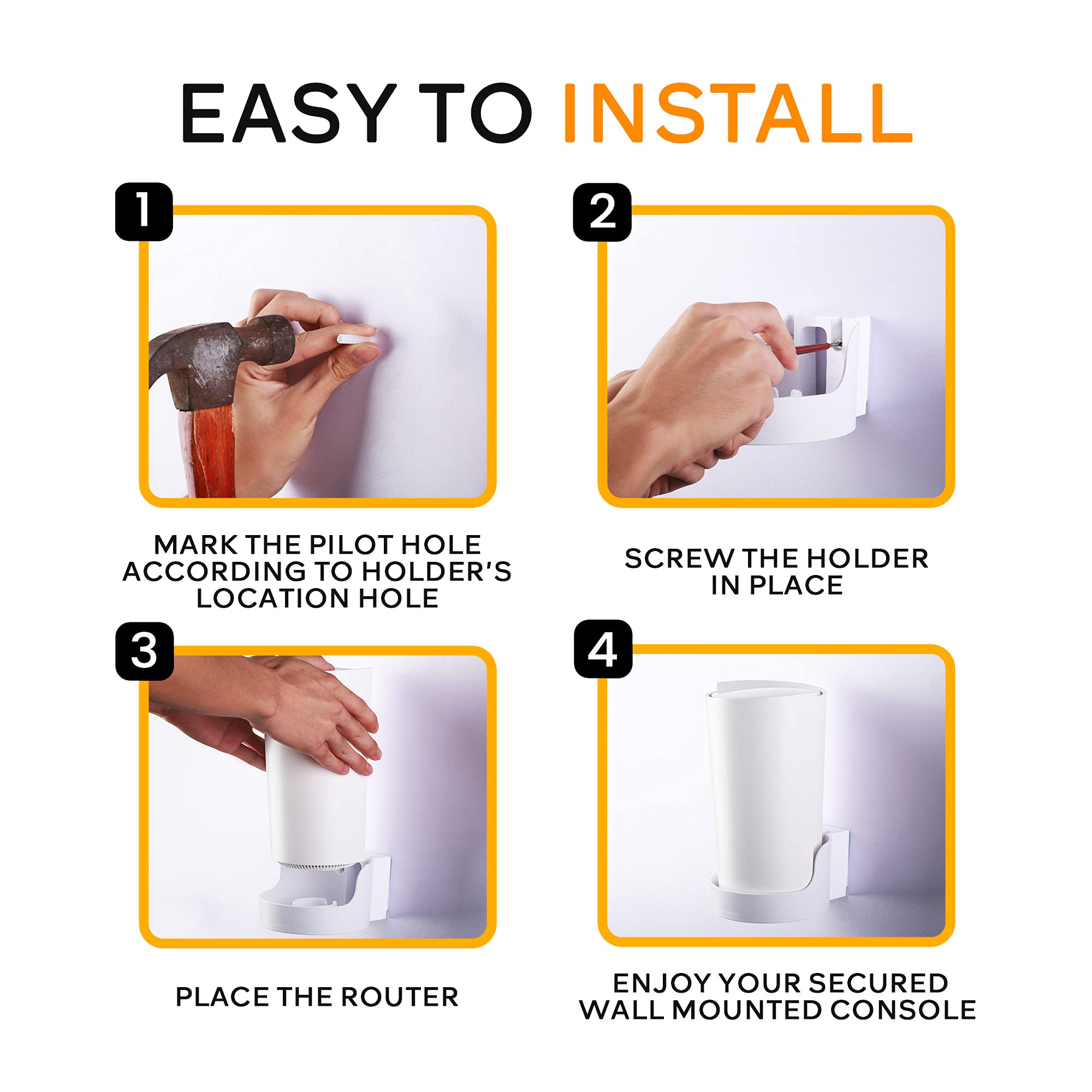 EASY TO INSTALL

1

MARK THE PILOT HOLE ACCORDING TO HOLDER'S LOCATION HOLE

2

SCREW THE HOLDER IN PLACE

3

PLACE THE ROUTER

4

ENJOY YOUR SECURED WALL MOUNTED CONSOLE