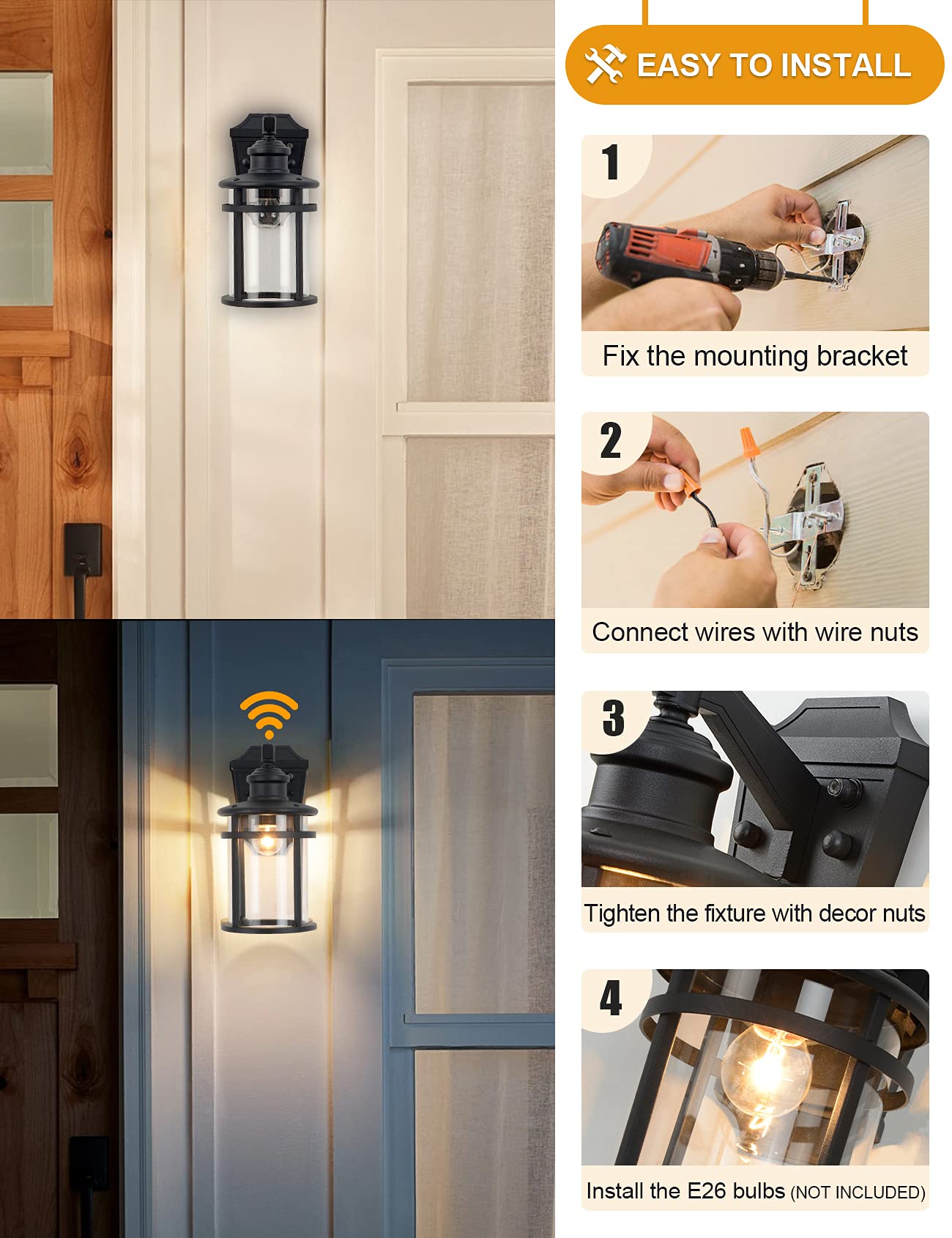 EASY TO INSTALL

1

Fix the mounting bracket

2

Connect wires with wire nuts

3

Tighten the fixture with decor nuts

4

Install the E26 bulbs (NOT INCLUDED)