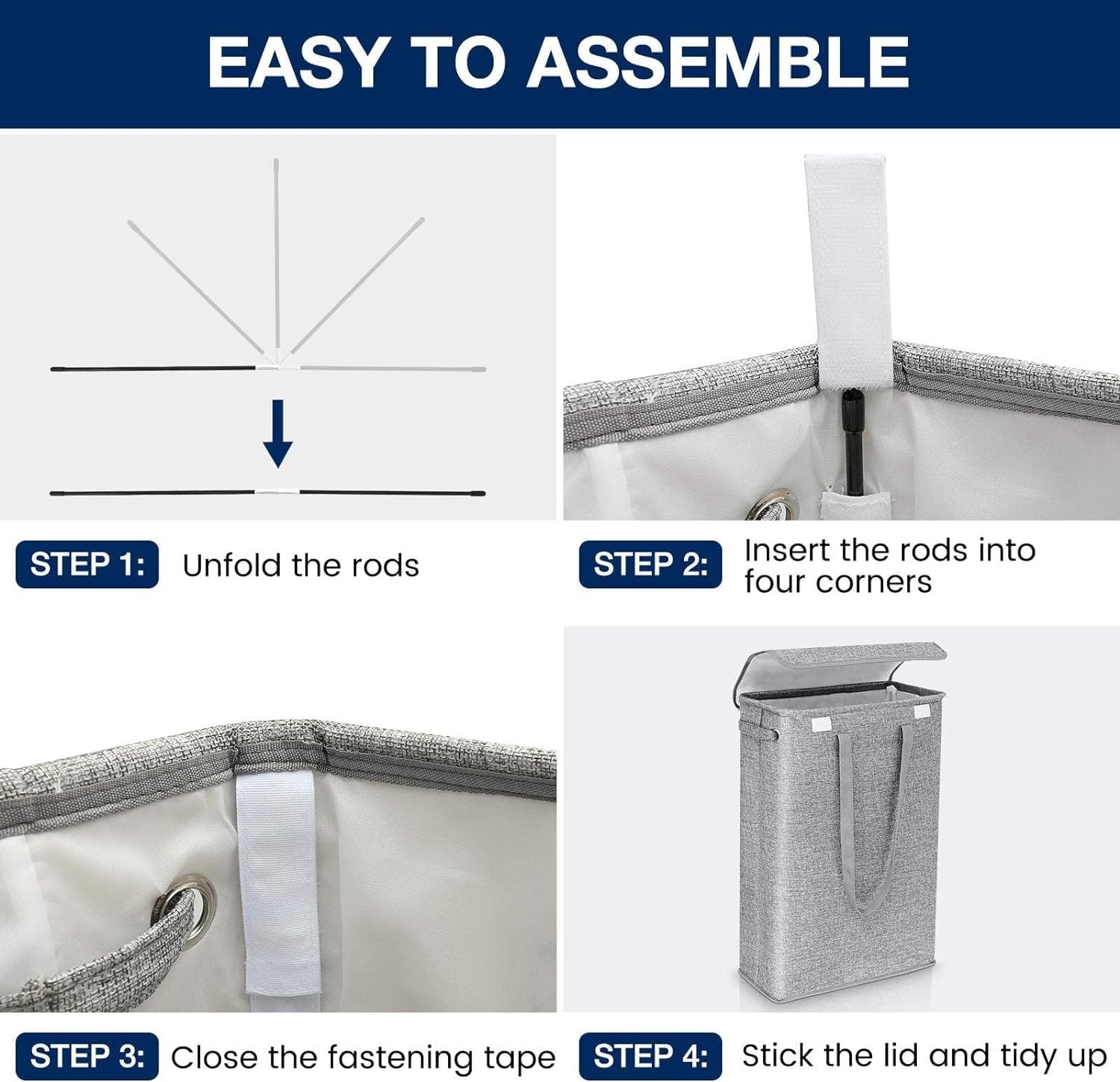 EASY TO ASSEMBLE

STEP 1: Unfold the rods

STEP 2: Insert the rods into four corners

STEP 3: Close the fastening tape

STEP 4: Stick the lid and tidy up