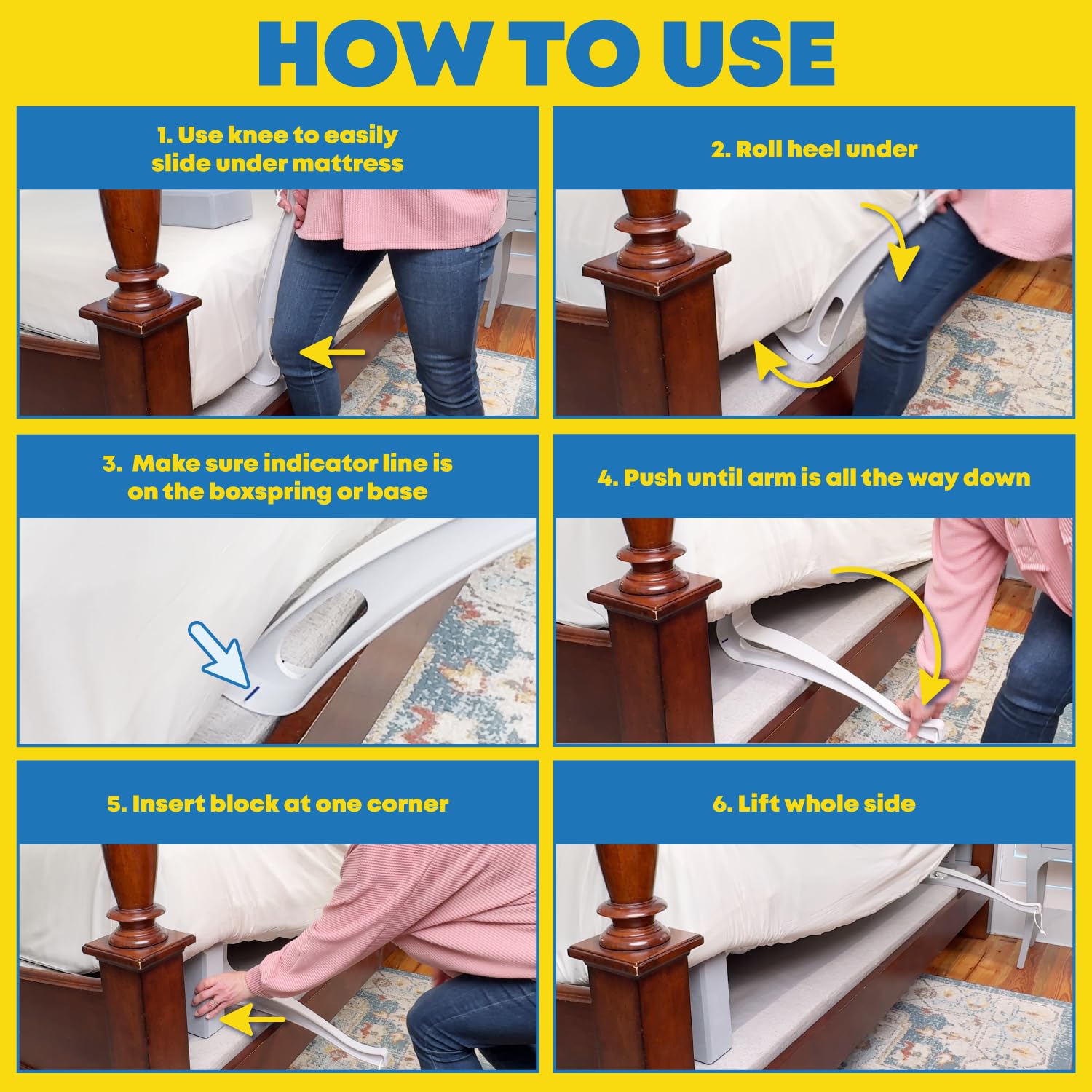 HOW TO USE

1. Use knee to easily slide under mattress

2. Roll heel under

3. Make sure indicator line is on the boxspring or base

4. Push until arm is all the way down

5. Insert block at one corner

6. Lift whole side