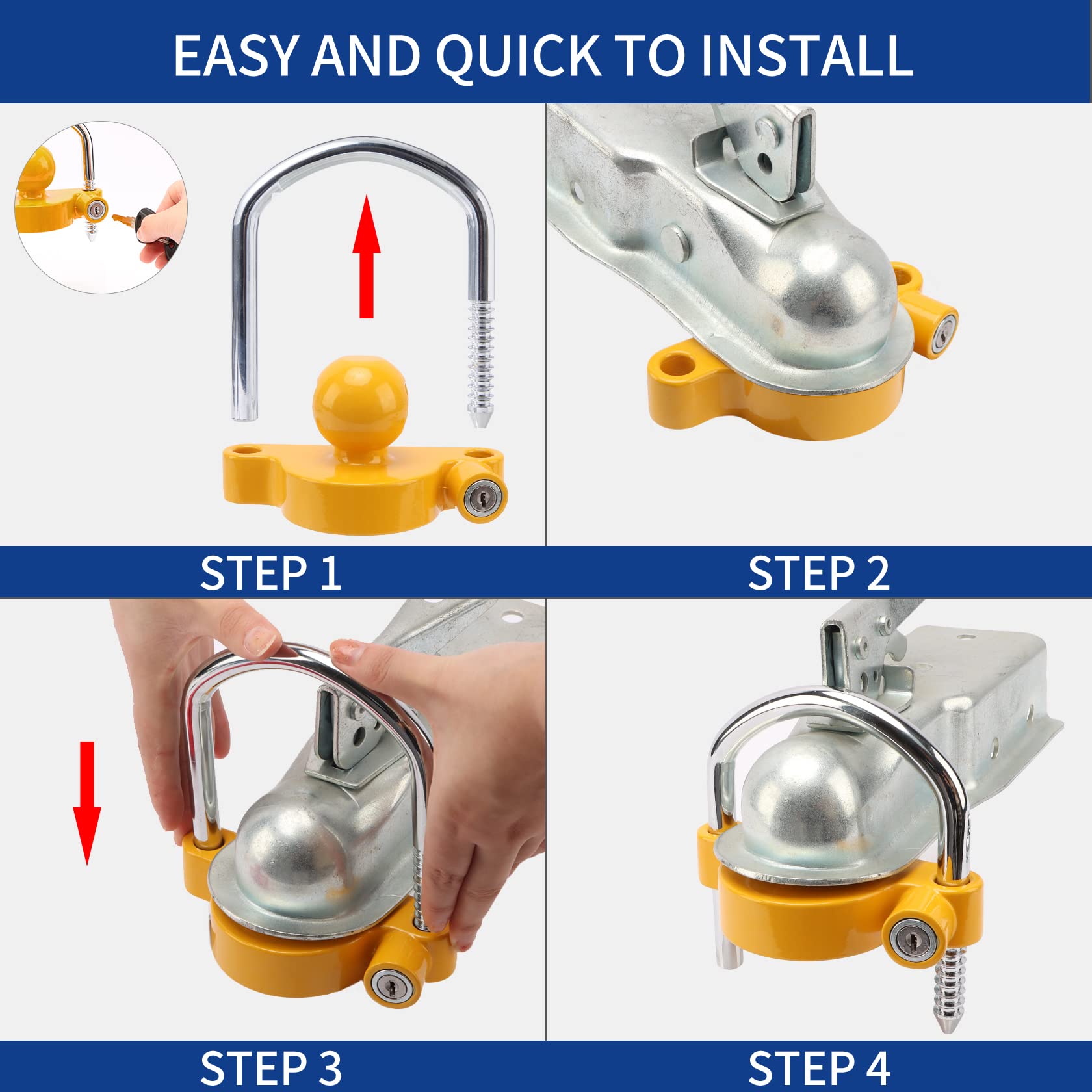 EASY AND QUICK TO INSTALL

STEP 1

STEP 2

STEP 3

STEP 4