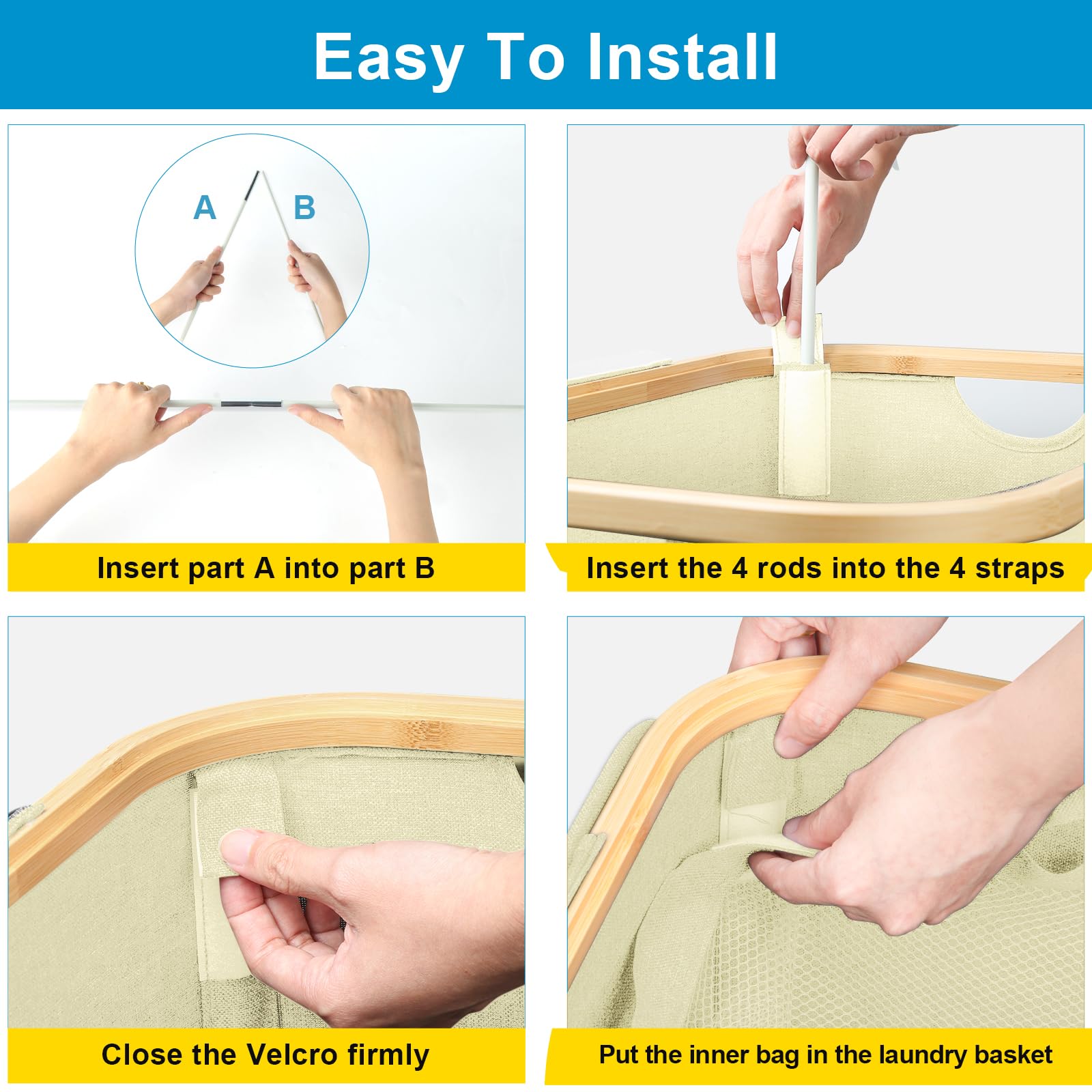 Easy To Install

A B

Insert part A into part B

Insert the 4 rods into the 4 straps

Close the Velcro firmly

Put the inner bag in the laundry basket