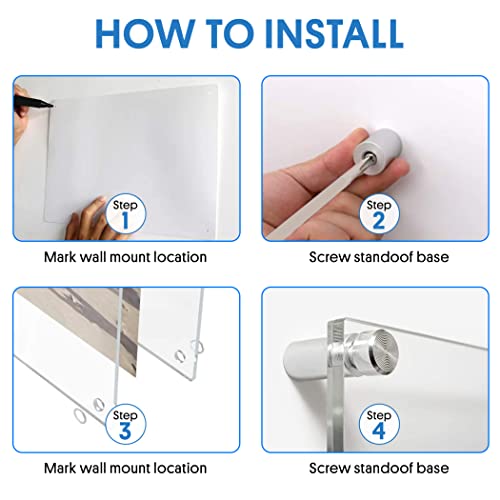 HOW TO INSTALL

Step 1

Mark wall mount location

Step 2

Screw standoof base

Step 3

Mark wall mount location

Step 4

Screw standoof base