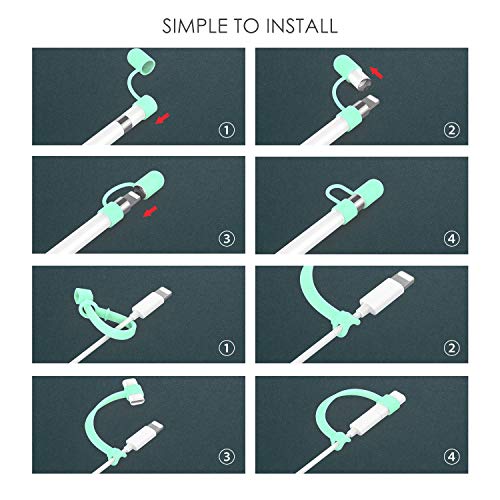 SIMPLE TO INSTALL

①

②

③

④

①

②

③

④