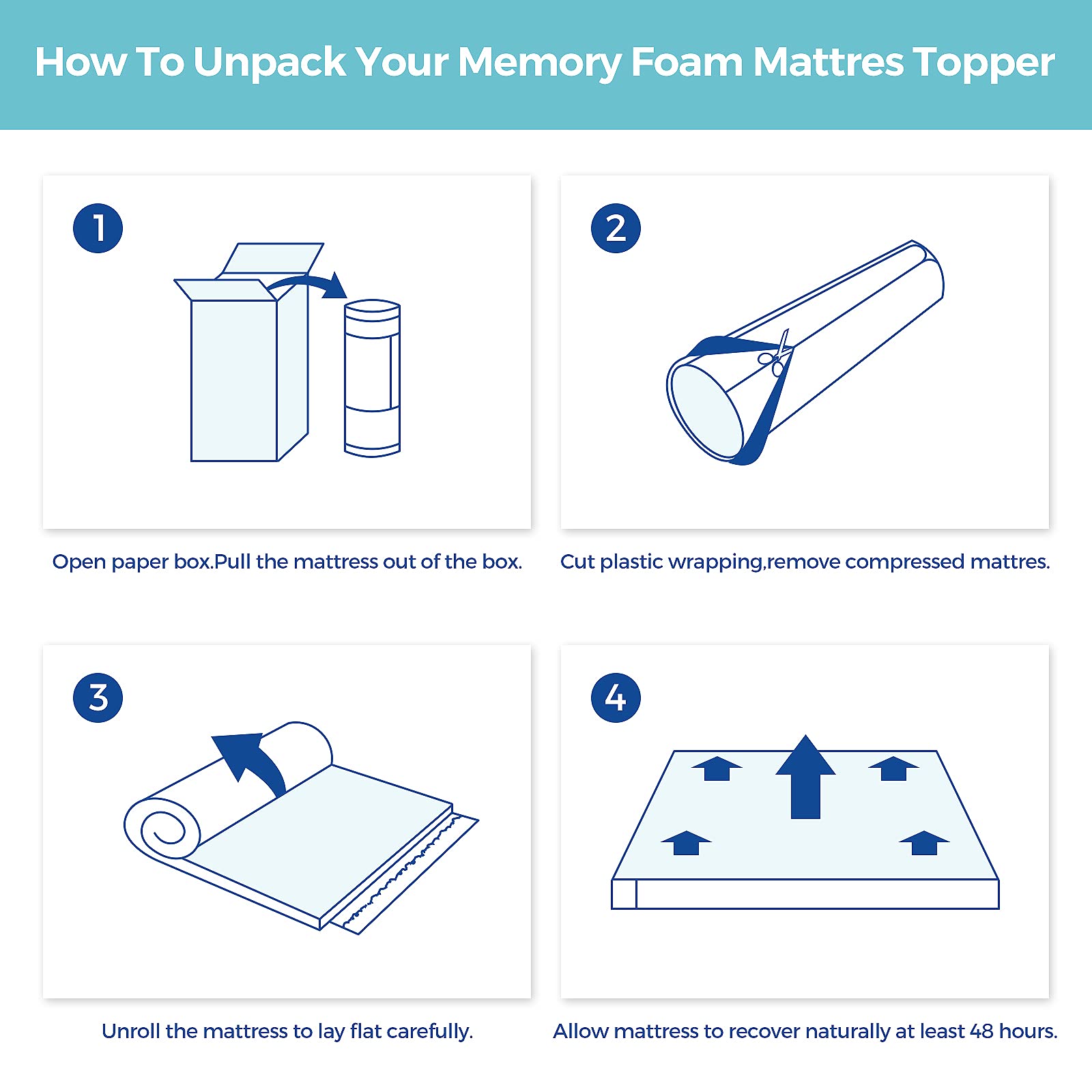 How To Unpack Your Memory Foam Mattres Topper

1

Open paper box.Pull the mattress out of the box.

2

Cut plastic wrapping,remove compressed mattres.

3

Unroll the mattress to lay flat carefully.

4

Allow mattress to recover naturally at least 48 hours.